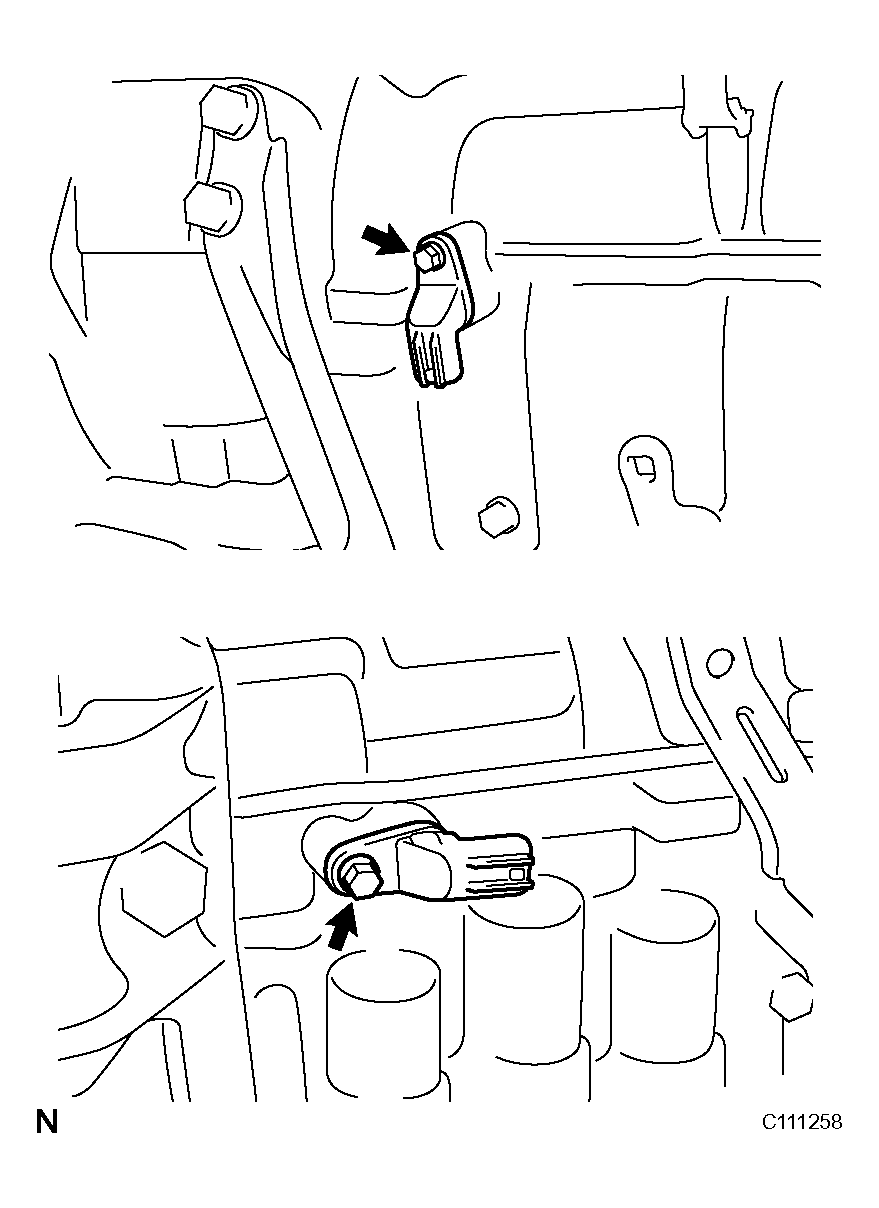 N

C111258