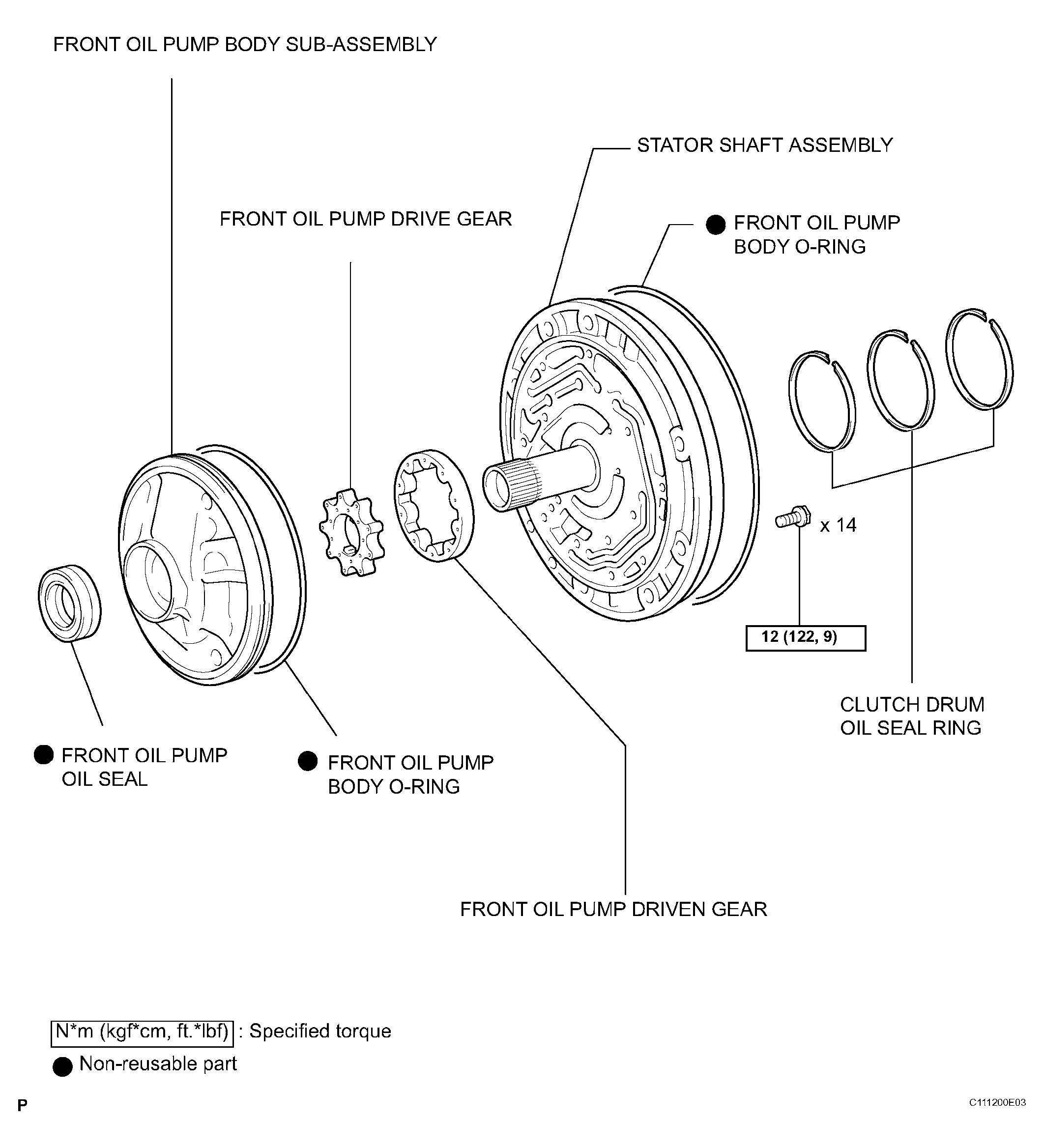 FRONT OIL PUMP BODY SUB-ASSEMBLY

STATOR SHAFT ASSEMBLY

FRONT OIL PUMP DRIVE GEAR

● FRONT OIL PUMP BODY O-RING

x 14

12 (122, 9)

CLUTCH DRUM OIL SEAL RING

● FRONT OIL PUMP OIL SEAL

● FRONT OIL PUMP BODY O-RING

FRONT OIL PUMP DRIVEN GEAR

N*m (kgf*cm, ft.*lbf) : Specified torque

● Non-reusable part

P

C111200E03