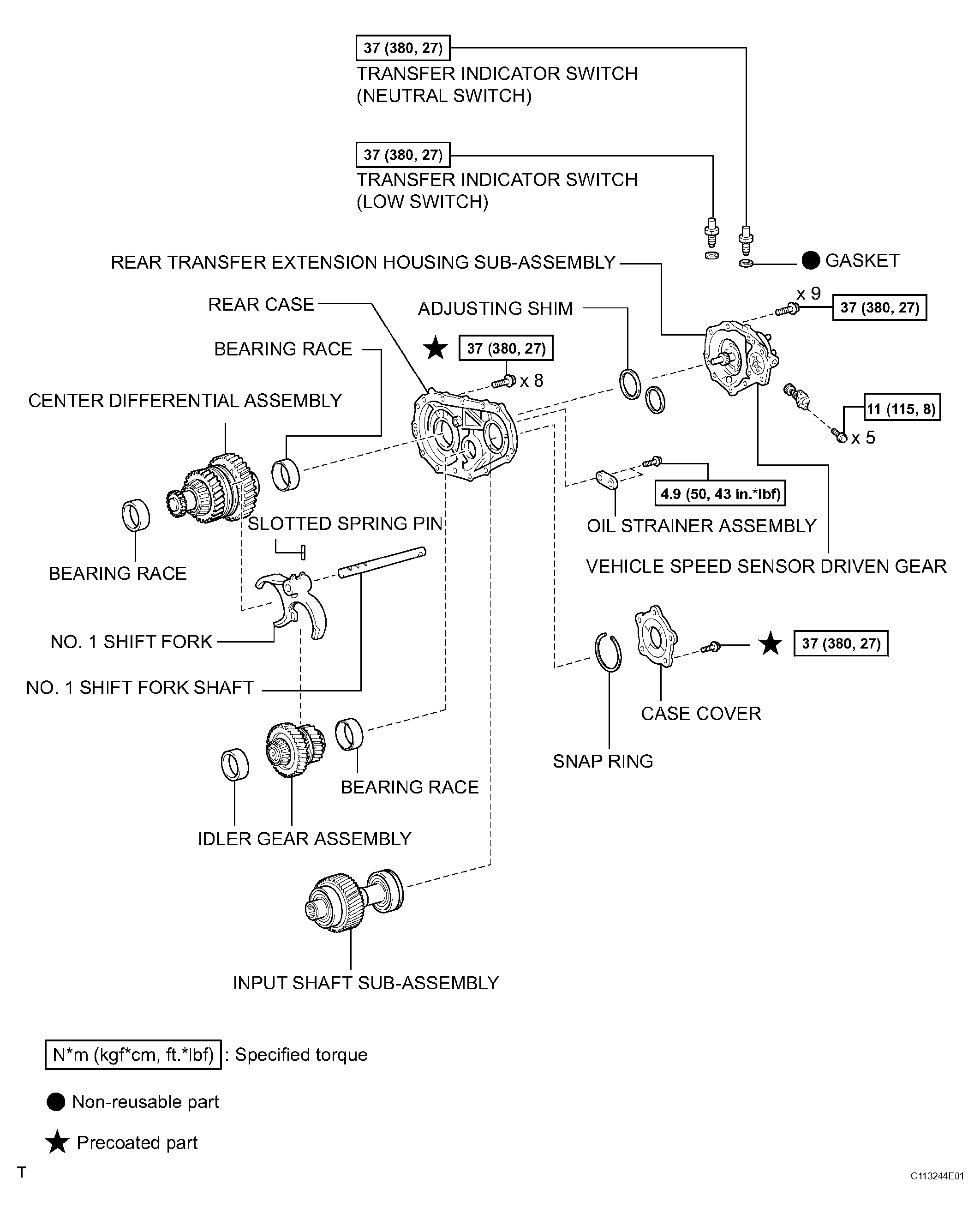 37 (380, 27)
TRANSFER INDICATOR SWITCH (NEUTRAL SWITCH)

37 (380, 27)
TRANSFER INDICATOR SWITCH (LOW SWITCH)

REAR TRANSFER EXTENSION HOUSING SUB-ASSEMBLY

● GASKET

x 9
37 (380, 27)

REAR CASE

ADJUSTING SHIM

BEARING RACE

★ 37 (380, 27)

x 8

CENTER DIFFERENTIAL ASSEMBLY

11 (115, 8)

x 5

4.9 (50, 43 in.*lbf)

SLOTTED SPRING PIN

OIL STRAINER ASSEMBLY

BEARING RACE

VEHICLE SPEED SENSOR DRIVEN GEAR

NO. 1 SHIFT FORK

★ 37 (380, 27)

NO. 1 SHIFT FORK SHAFT

CASE COVER

SNAP RING

BEARING RACE

IDLER GEAR ASSEMBLY

INPUT SHAFT SUB-ASSEMBLY

N*m (kgf*cm, ft.*lbf) : Specified torque

● Non-reusable part

★ Precoated part

T

C113244E01