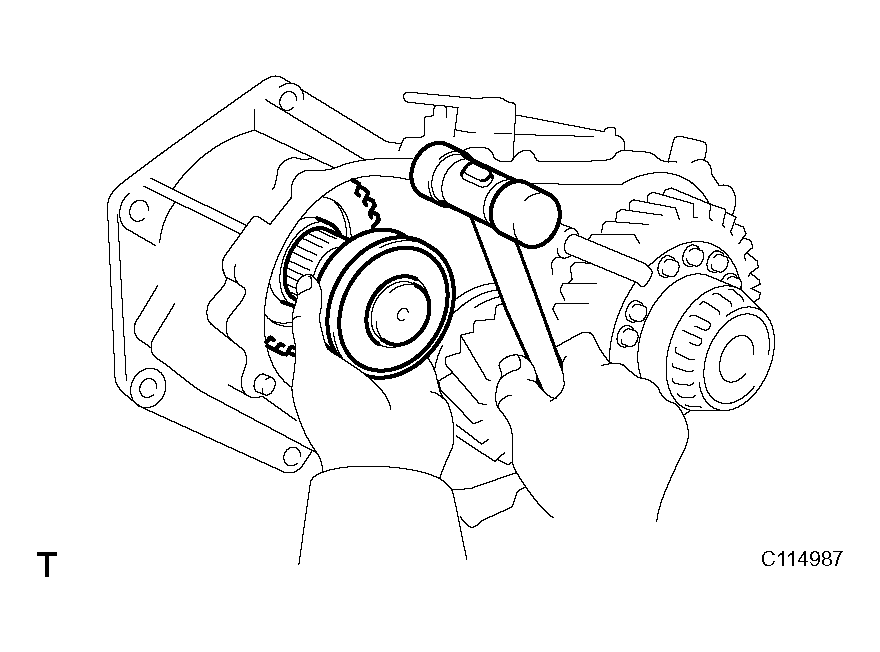 T

C114987