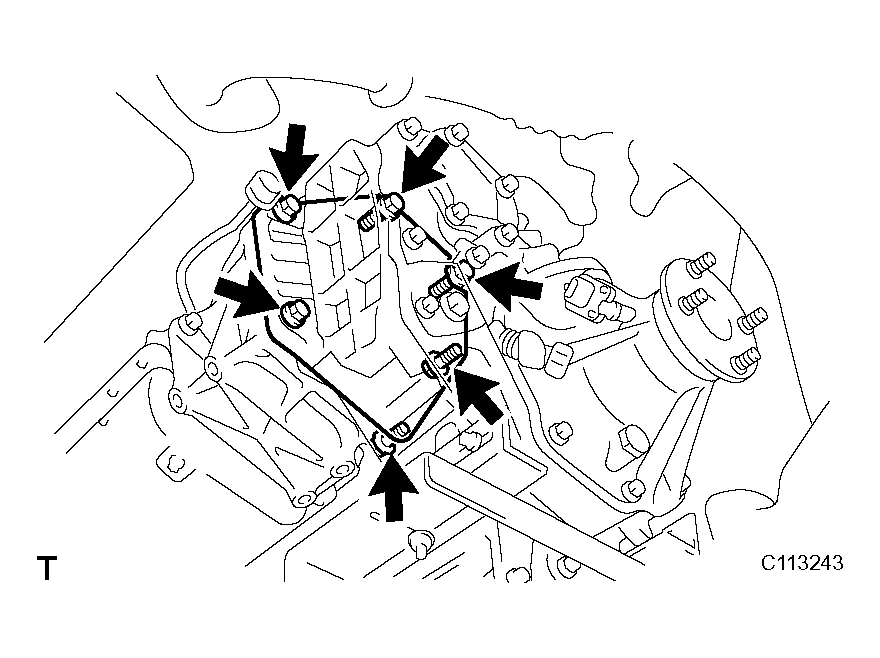 T

C113243