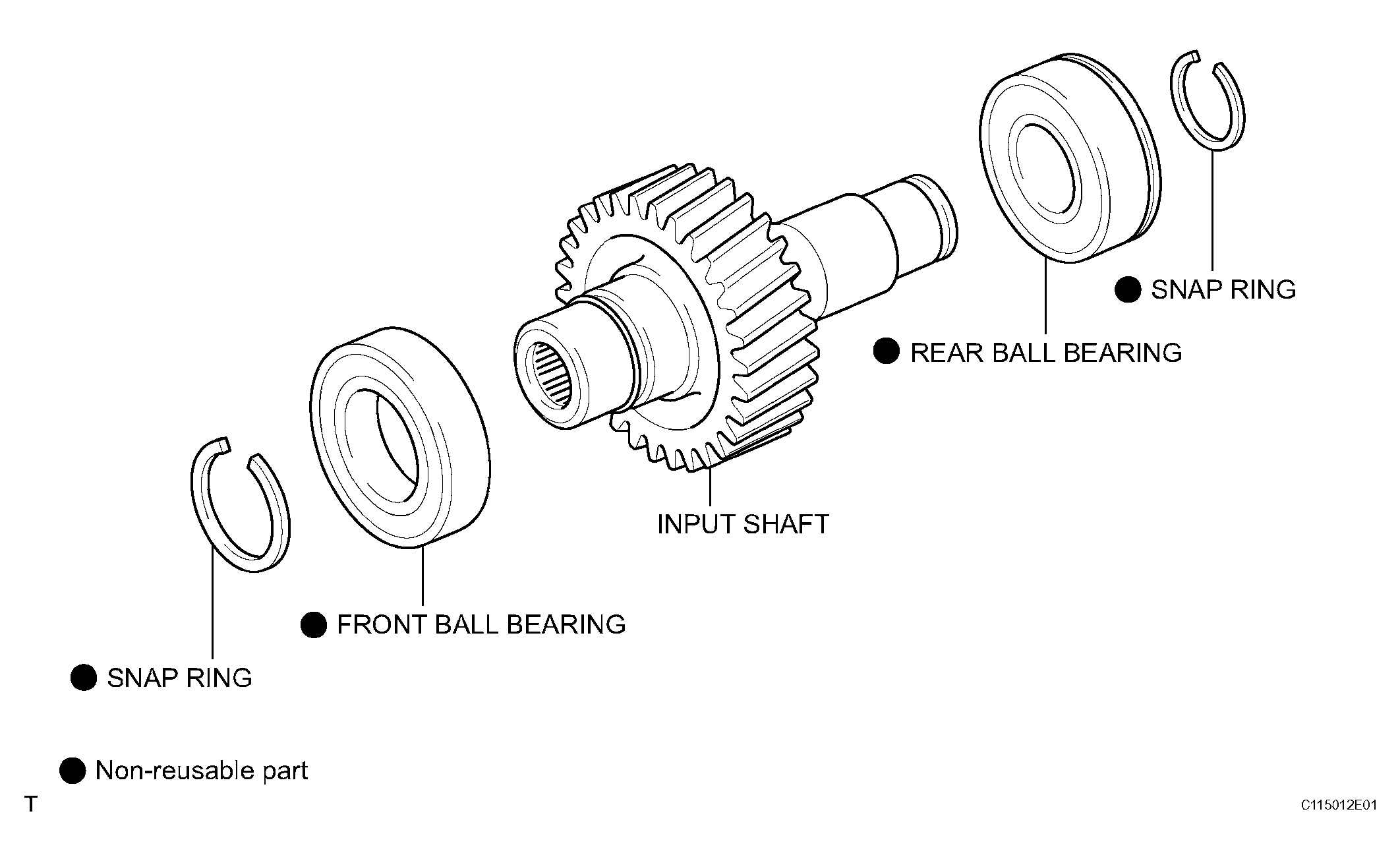 ● SNAP RING

● REAR BALL BEARING

INPUT SHAFT

● FRONT BALL BEARING

● SNAP RING

● Non-reusable part

T

C115012E01