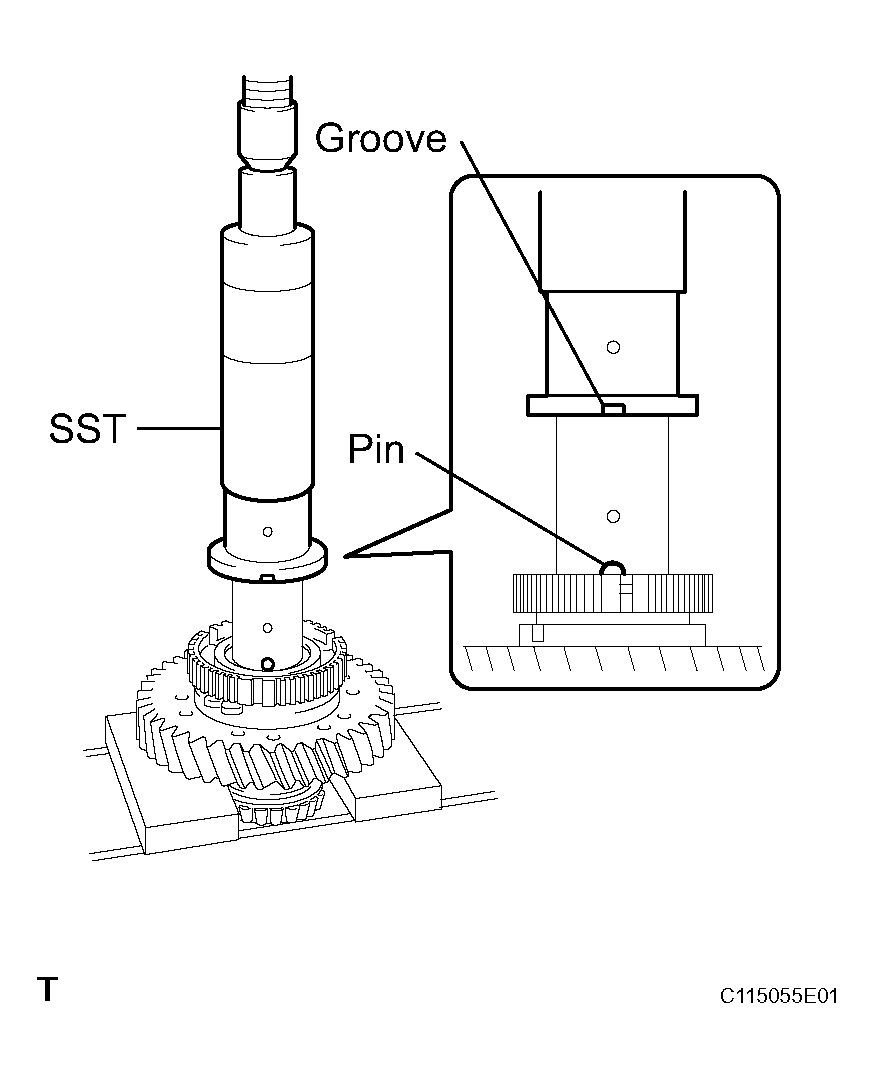 Groove

SST

Pin

T

C115055E01