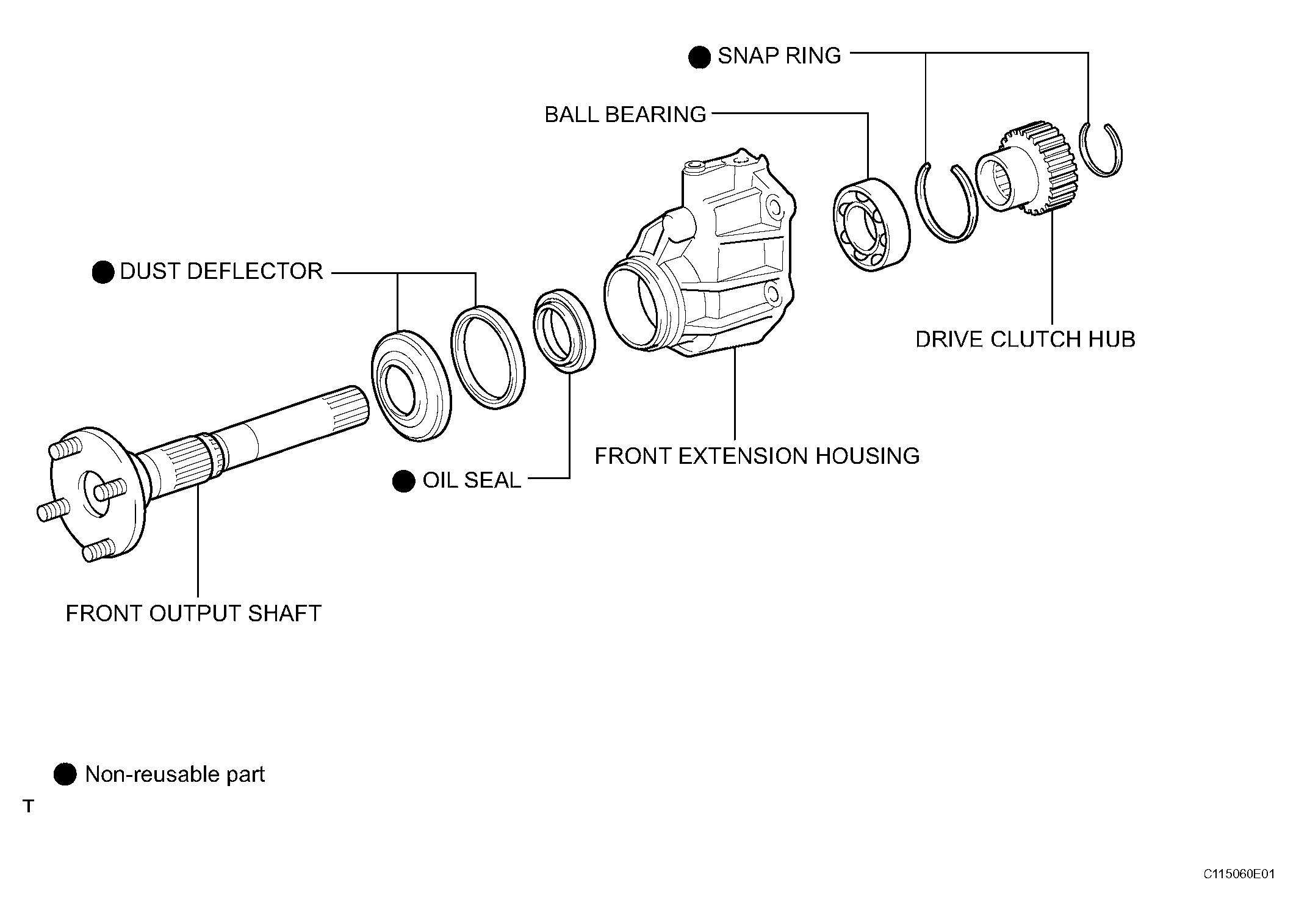 ● SNAP RING

BALL BEARING

● DUST DEFLECTOR

DRIVE CLUTCH HUB

FRONT EXTENSION HOUSING

● OIL SEAL

FRONT OUTPUT SHAFT

● Non-reusable part

T

C115060E01