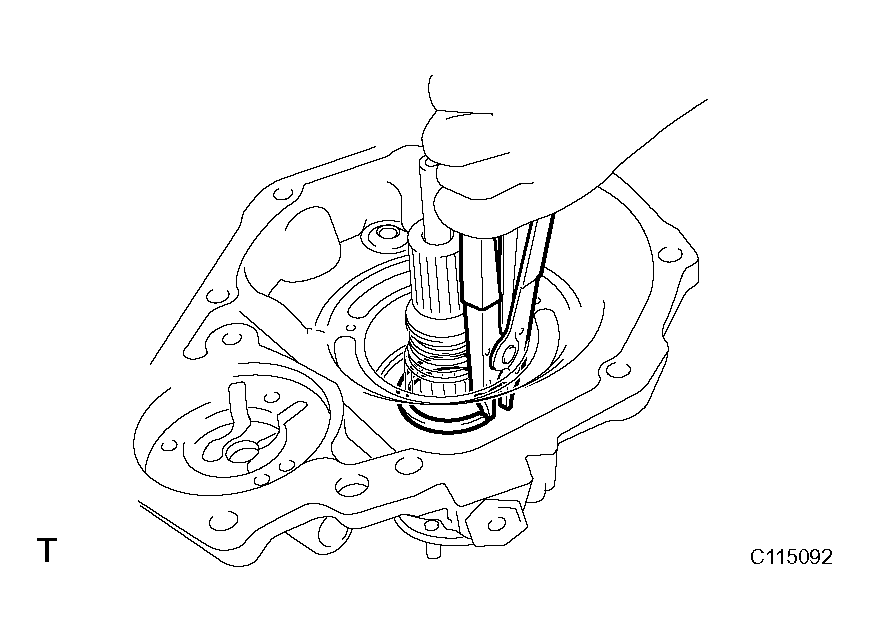 T

C115092