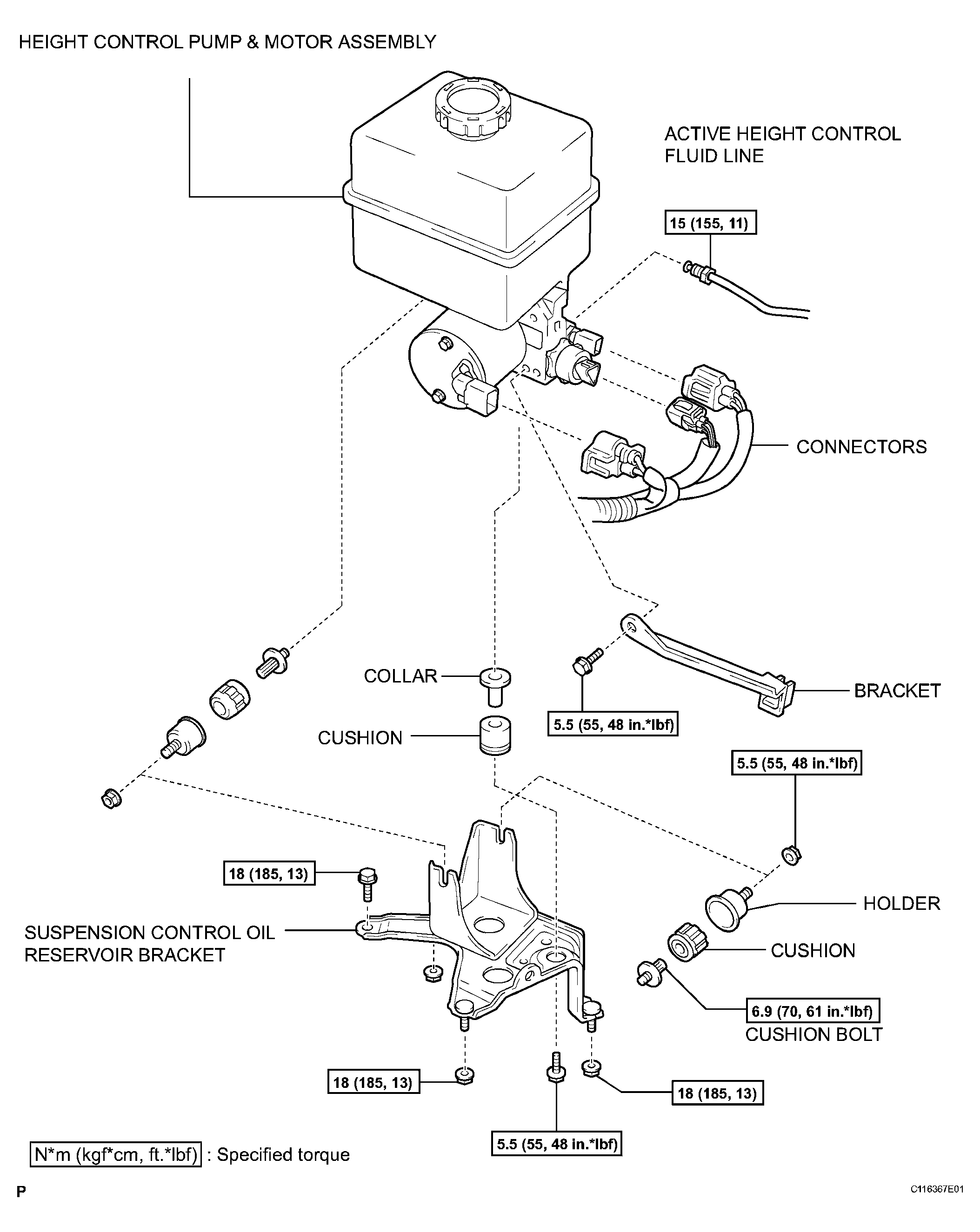 HEIGHT CONTROL PUMP & MOTOR ASSEMBLY

ACTIVE HEIGHT CONTROL FLUID LINE

15 (155, 11)

CONNECTORS

COLLAR

BRACKET

5.5 (55, 48 in.*lbf)

CUSHION

5.5 (55, 48 in.*lbf)

18 (185, 13)

HOLDER

SUSPENSION CONTROL OIL RESERVOIR BRACKET

CUSHION

6.9 (70, 61 in.*lbf)

CUSHION BOLT

18 (185, 13)

18 (185, 13)

5.5 (55, 48 in.*lbf)

N*m (kgf*cm, ft.*lbf) : Specified torque

P

C116367E01