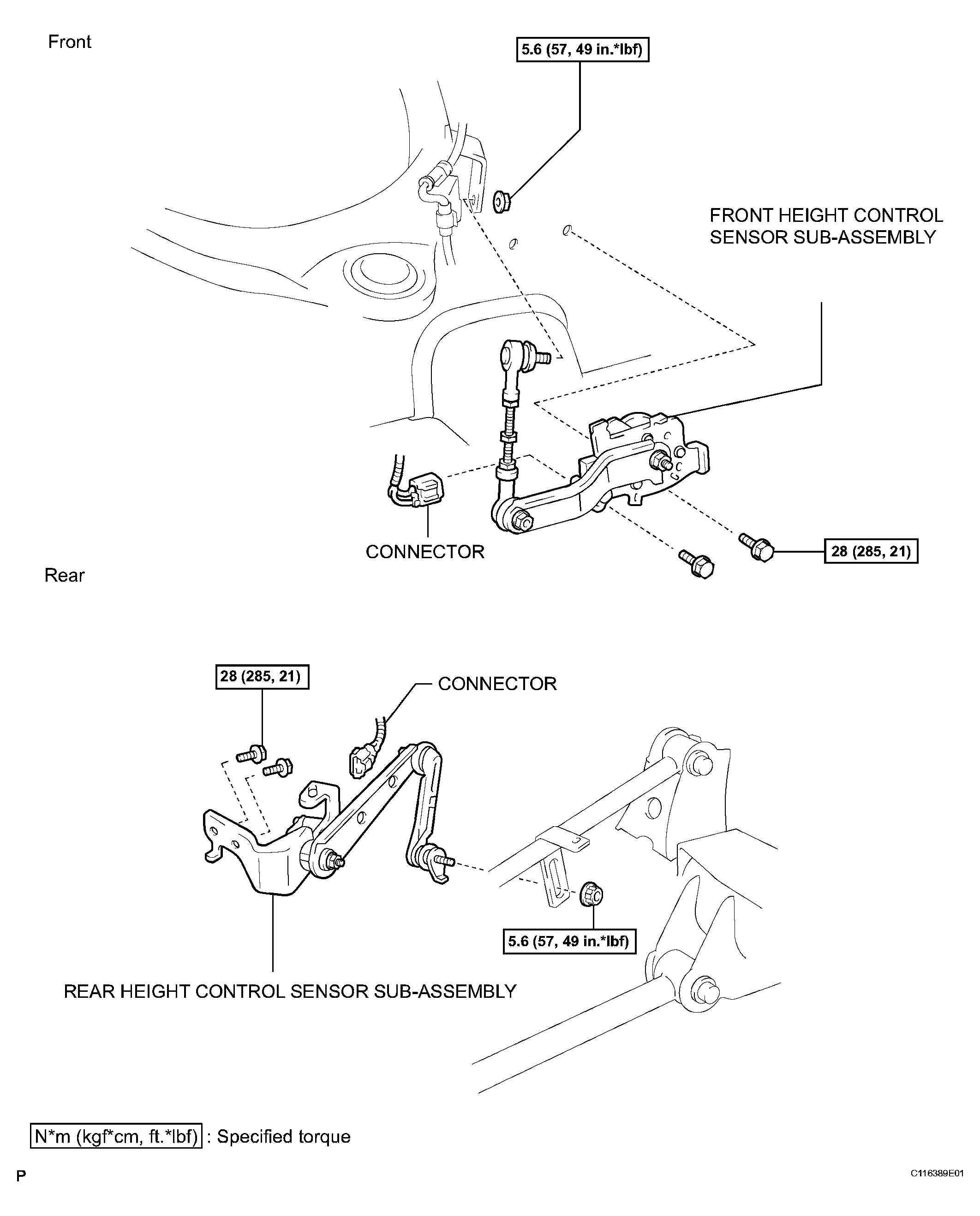 Front

5.6 (57, 49 in.*lbf)

FRONT HEIGHT CONTROL SENSOR SUB-ASSEMBLY

CONNECTOR

28 (285, 21)

Rear

28 (285, 21)

CONNECTOR

5.6 (57, 49 in.*lbf)

REAR HEIGHT CONTROL SENSOR SUB-ASSEMBLY

N*m (kgf*cm, ft.*lbf) : Specified torque

P

C116389E01