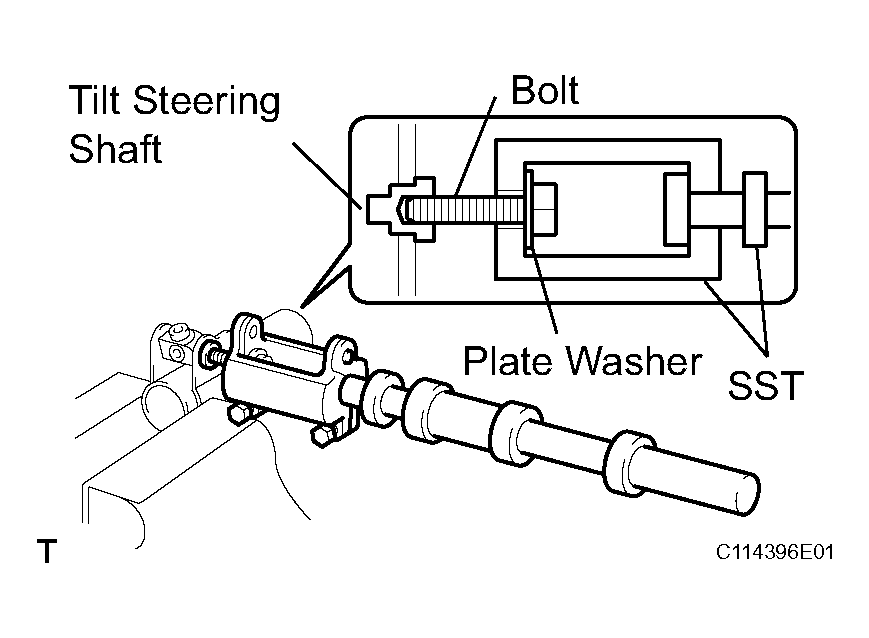 Tilt Steering Shaft

Bolt

Plate Washer

SST

T

C114396E01