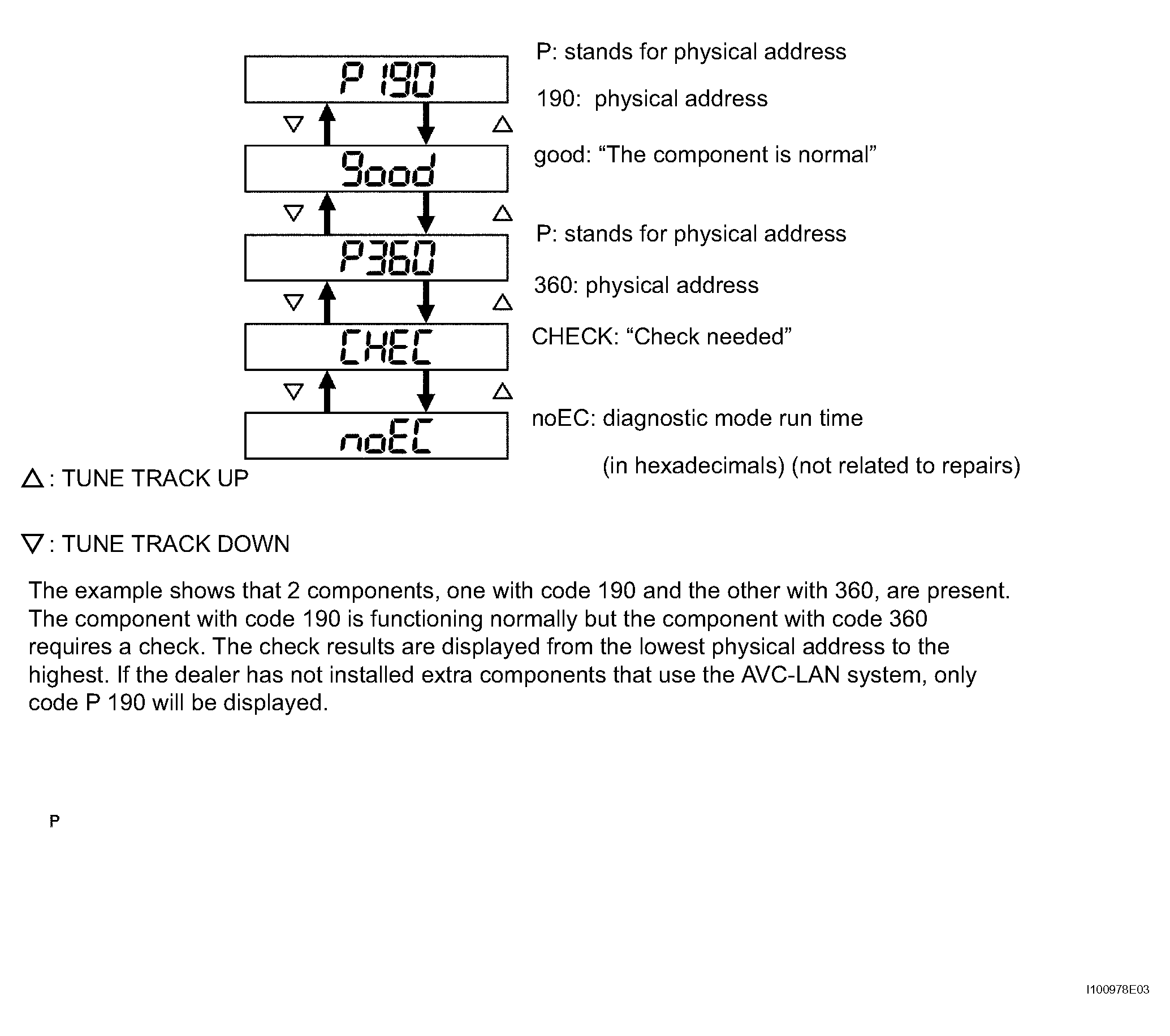 P 190

P: stands for physical address

190: physical address

▽ △

good

good: “The component is normal”

▽ △

P360

P: stands for physical address

360: physical address

▽ △

CHEC

CHECK: “Check needed”

▽ △

noEC

noEC: diagnostic mode run time

(in hexadecimals) (not related to repairs)

△ : TUNE TRACK UP

▽ : TUNE TRACK DOWN

The example shows that 2 components, one with code 190 and the other with 360, are present. The component with code 190 is functioning normally but the component with code 360 requires a check. The check results are displayed from the lowest physical address to the highest. If the dealer has not installed extra components that use the AVC-LAN system, only code P 190 will be displayed.

P

I100978E03