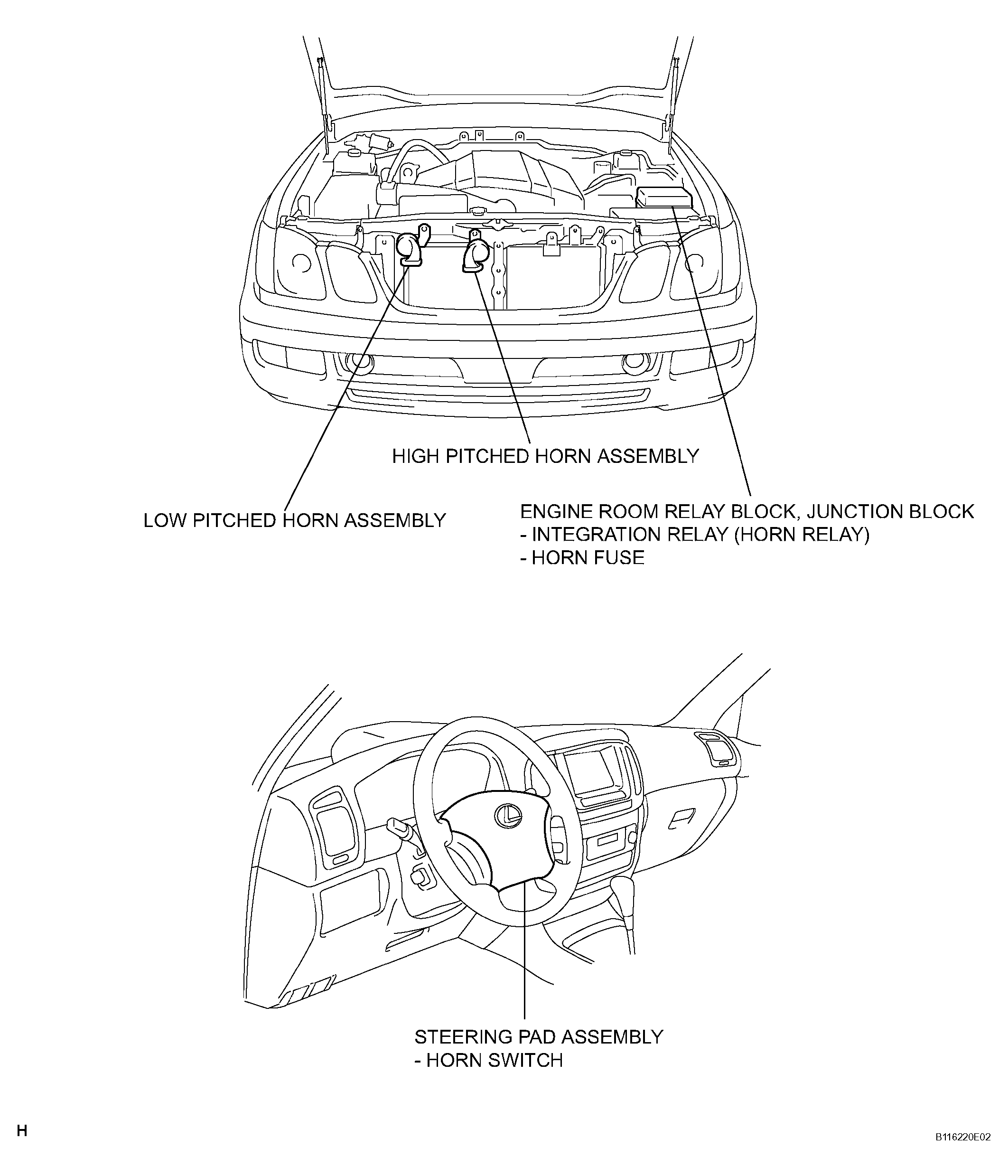 HIGH PITCHED HORN ASSEMBLY

LOW PITCHED HORN ASSEMBLY

ENGINE ROOM RELAY BLOCK, JUNCTION BLOCK
- INTEGRATION RELAY (HORN RELAY)
- HORN FUSE

STEERING PAD ASSEMBLY
- HORN SWITCH

H

B116220E02