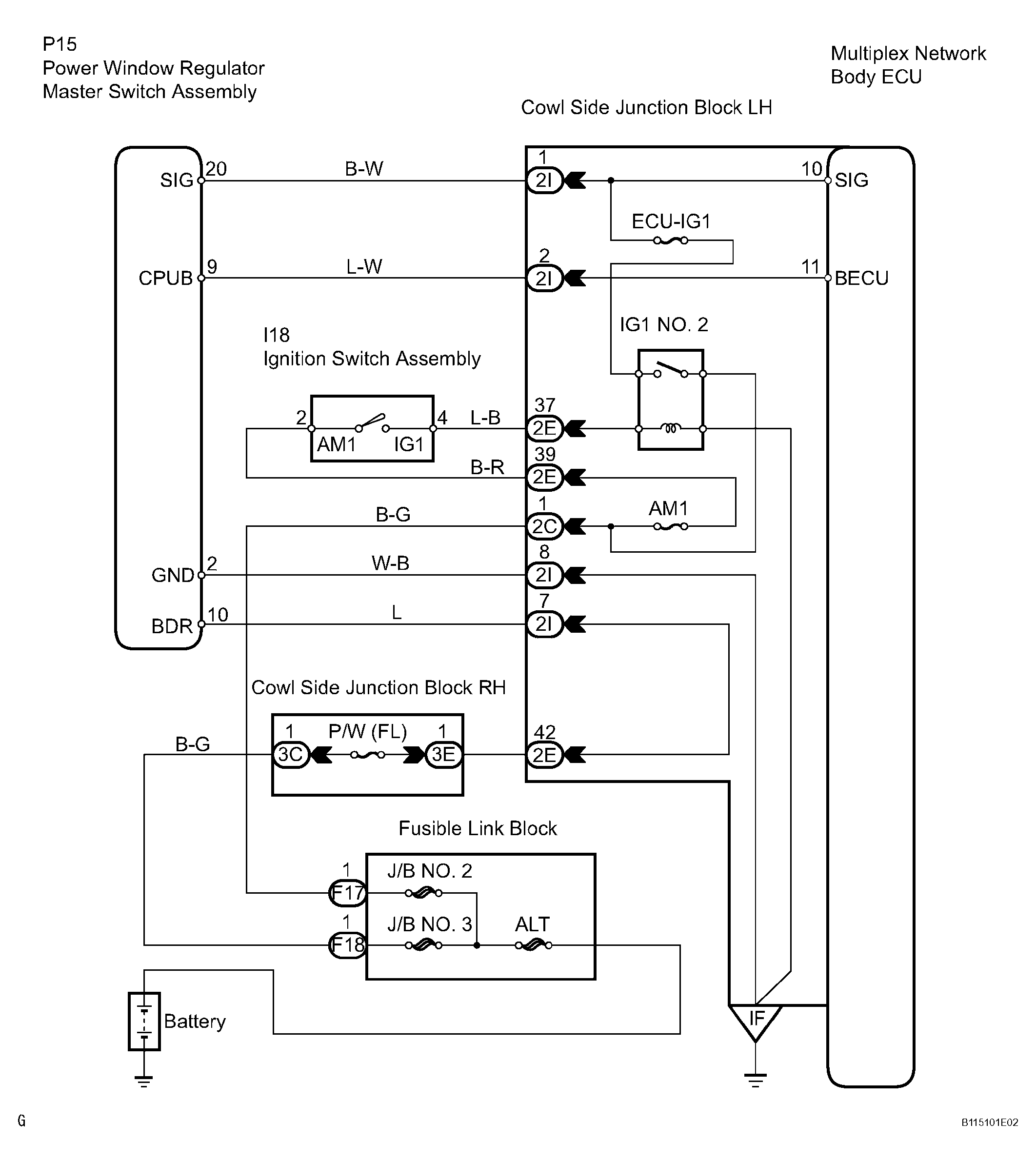 P15
Power Window Regulator
Master Switch Assembly

Multiplex Network
Body ECU

Cowl Side Junction Block LH

SIG
20
B-W
1
2I
10
SIG

ECU-IG1

CPUB
9
L-W
2
2I
11
BECU

I18
Ignition Switch Assembly

IG1 NO. 2

2
AM1
IG1
4
L-B
37
2E

B-R
39
2E

B-G
1
2C
AM1

GND
2
W-B
8
2I

BDR
10
L
7
2I

Cowl Side Junction Block RH

B-G
1
3C
P/W (FL)
1
3E
42
2E

Fusible Link Block

1
F17
J/B NO. 2

1
F18
J/B NO. 3
ALT

Battery

IF

G

B115101E02