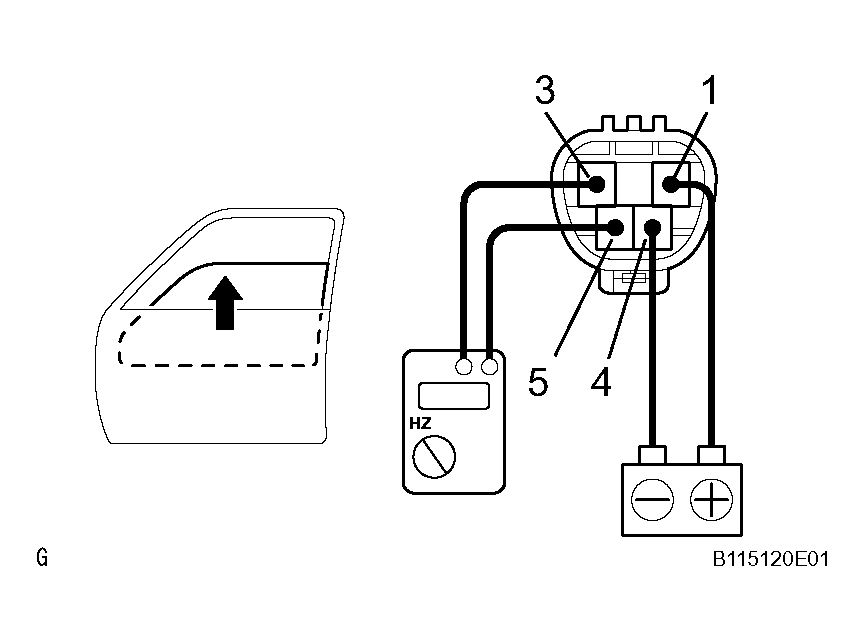 3
1
5
4
HZ
G
B115120E01