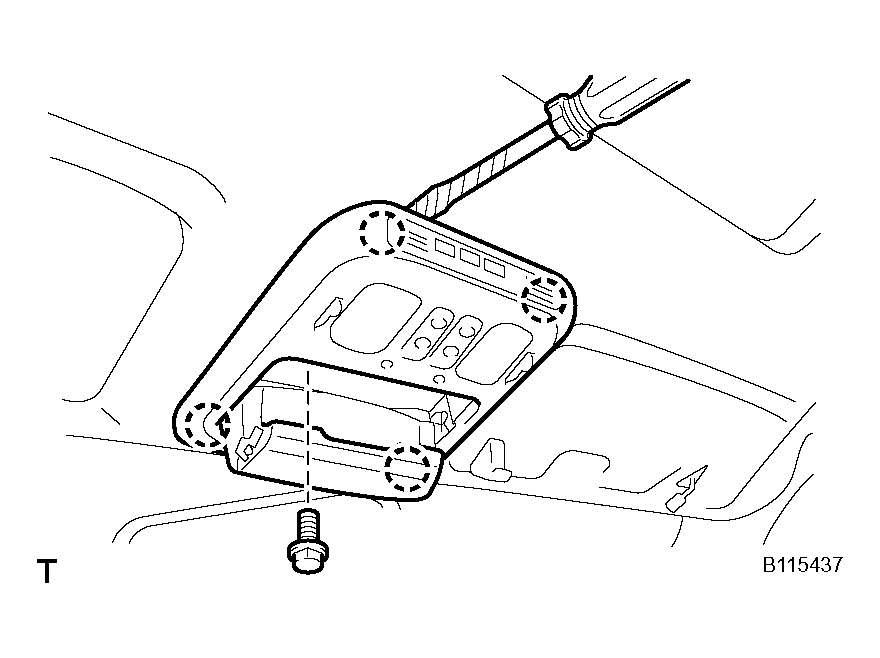 T

B115437