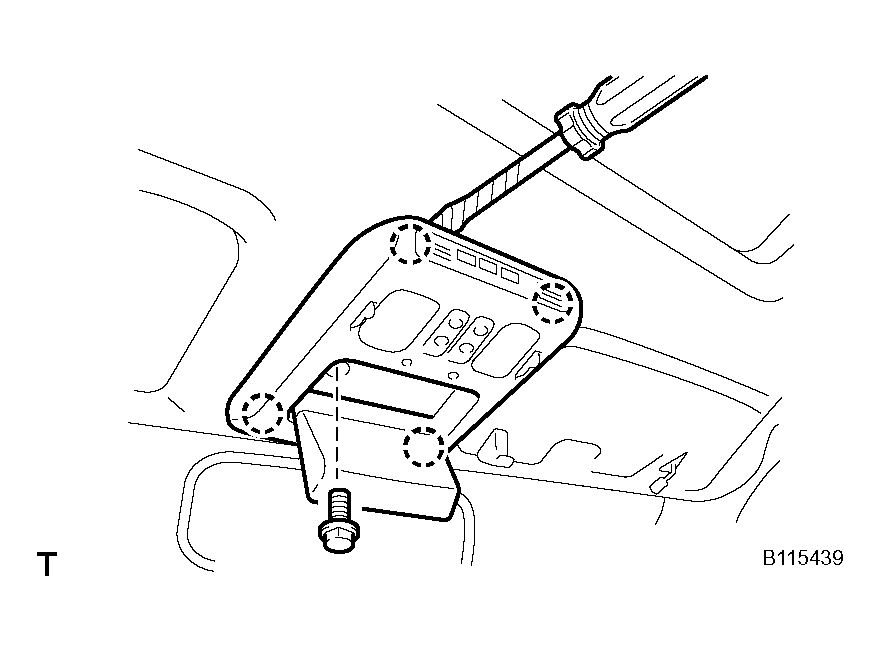 T

B115439