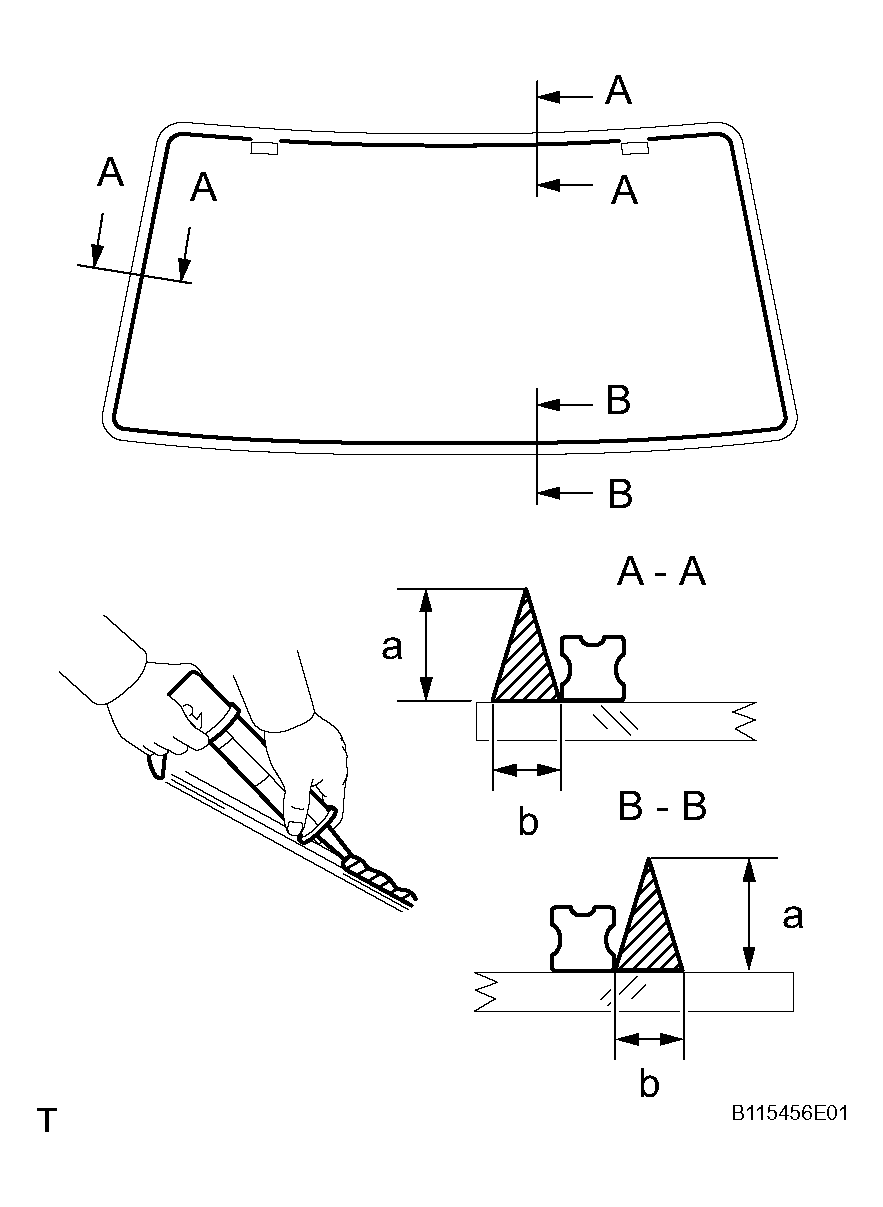 A
A
A
A
B
B
A - A
a
b
B - B
a
b
T
B115456E01