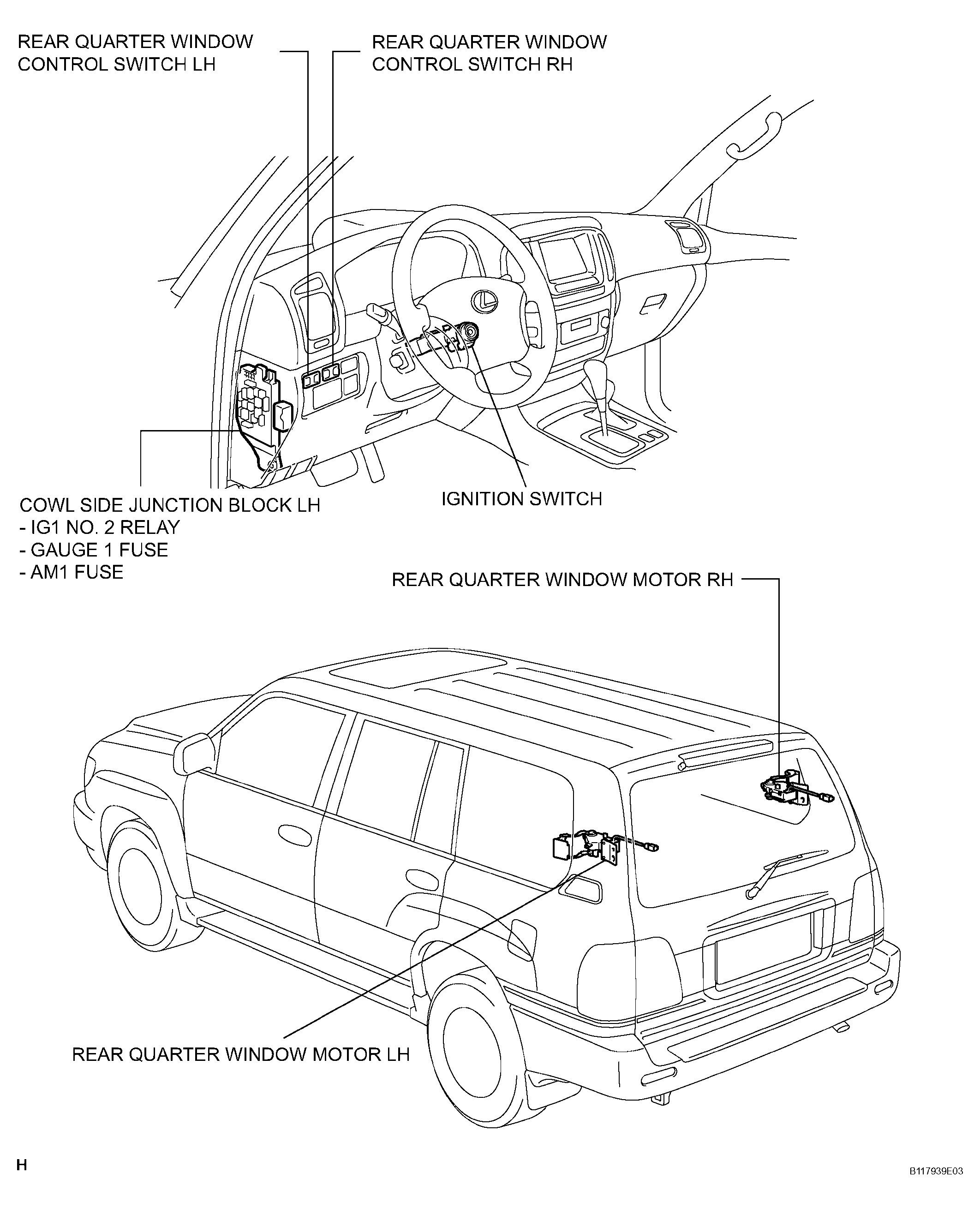 REAR QUARTER WINDOW CONTROL SWITCH LH

REAR QUARTER WINDOW CONTROL SWITCH RH

COWL SIDE JUNCTION BLOCK LH
- IG1 NO. 2 RELAY
- GAUGE 1 FUSE
- AM1 FUSE

IGNITION SWITCH

REAR QUARTER WINDOW MOTOR RH

REAR QUARTER WINDOW MOTOR LH

H

B117939E03