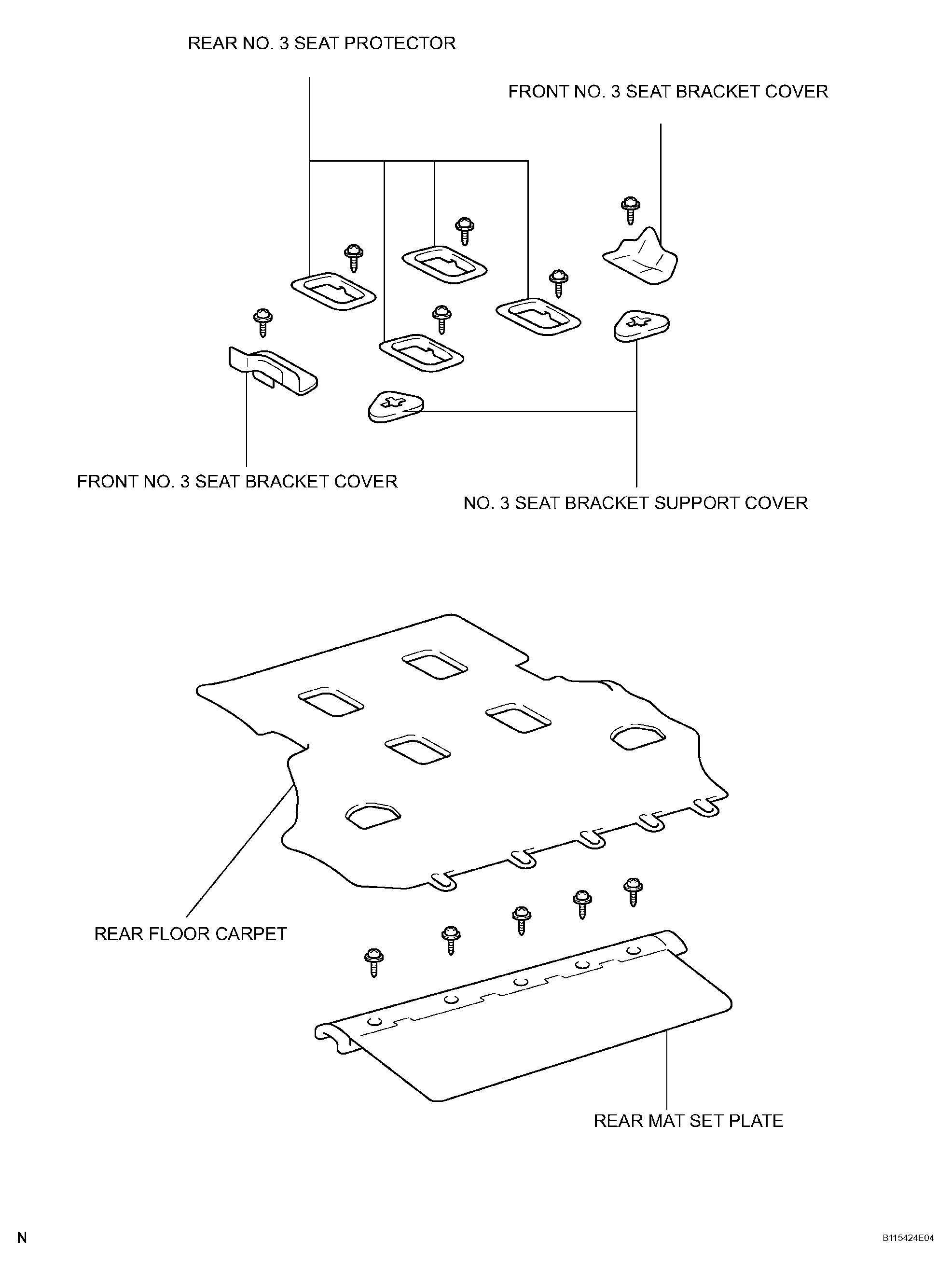 REAR NO. 3 SEAT PROTECTOR

FRONT NO. 3 SEAT BRACKET COVER

FRONT NO. 3 SEAT BRACKET COVER

NO. 3 SEAT BRACKET SUPPORT COVER

REAR FLOOR CARPET

REAR MAT SET PLATE

N

B115424E04