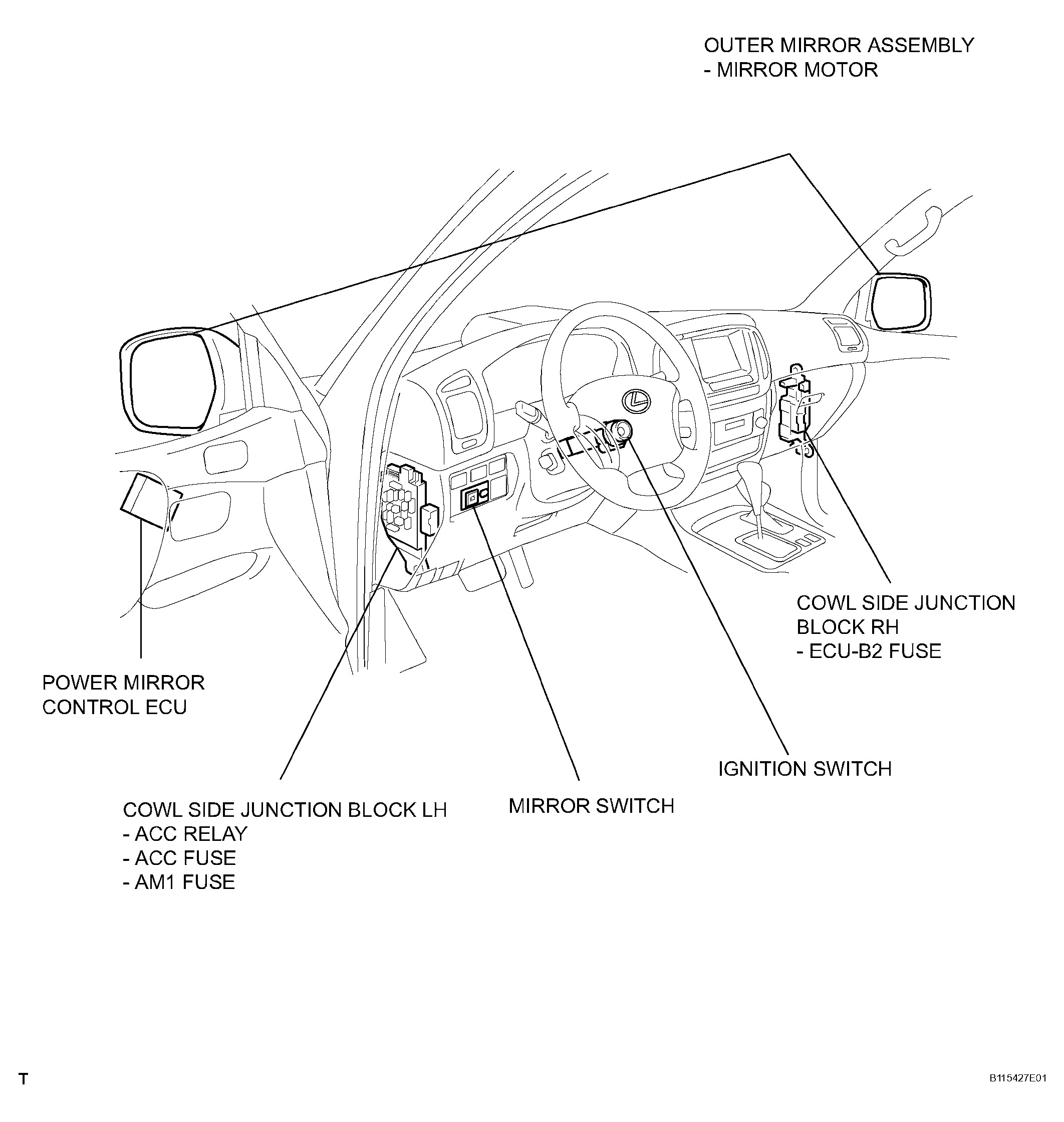 OUTER MIRROR ASSEMBLY
- MIRROR MOTOR

COWL SIDE JUNCTION BLOCK RH
- ECU-B2 FUSE

POWER MIRROR CONTROL ECU

IGNITION SWITCH

COWL SIDE JUNCTION BLOCK LH
- ACC RELAY
- ACC FUSE
- AM1 FUSE

MIRROR SWITCH

T

B115427E01