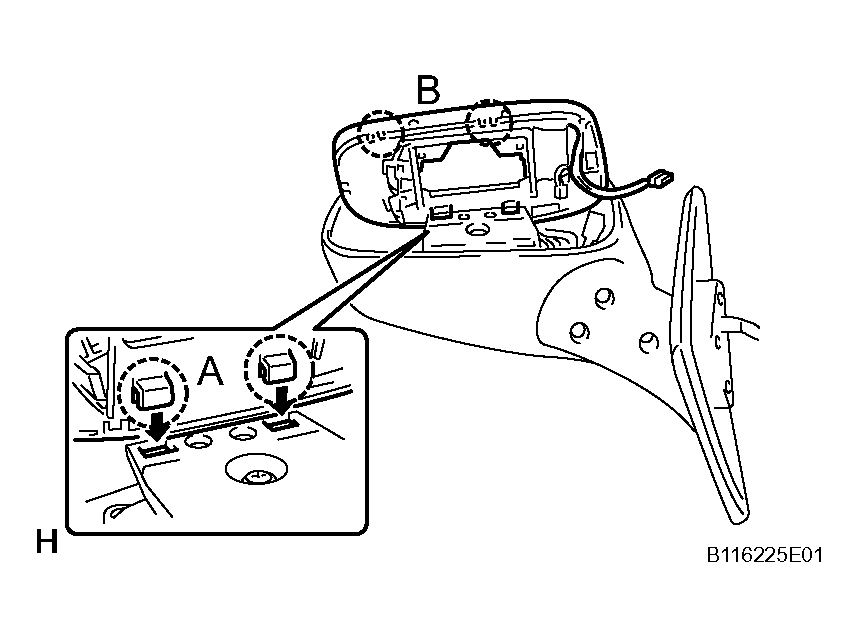 B

A

H

B116225E01