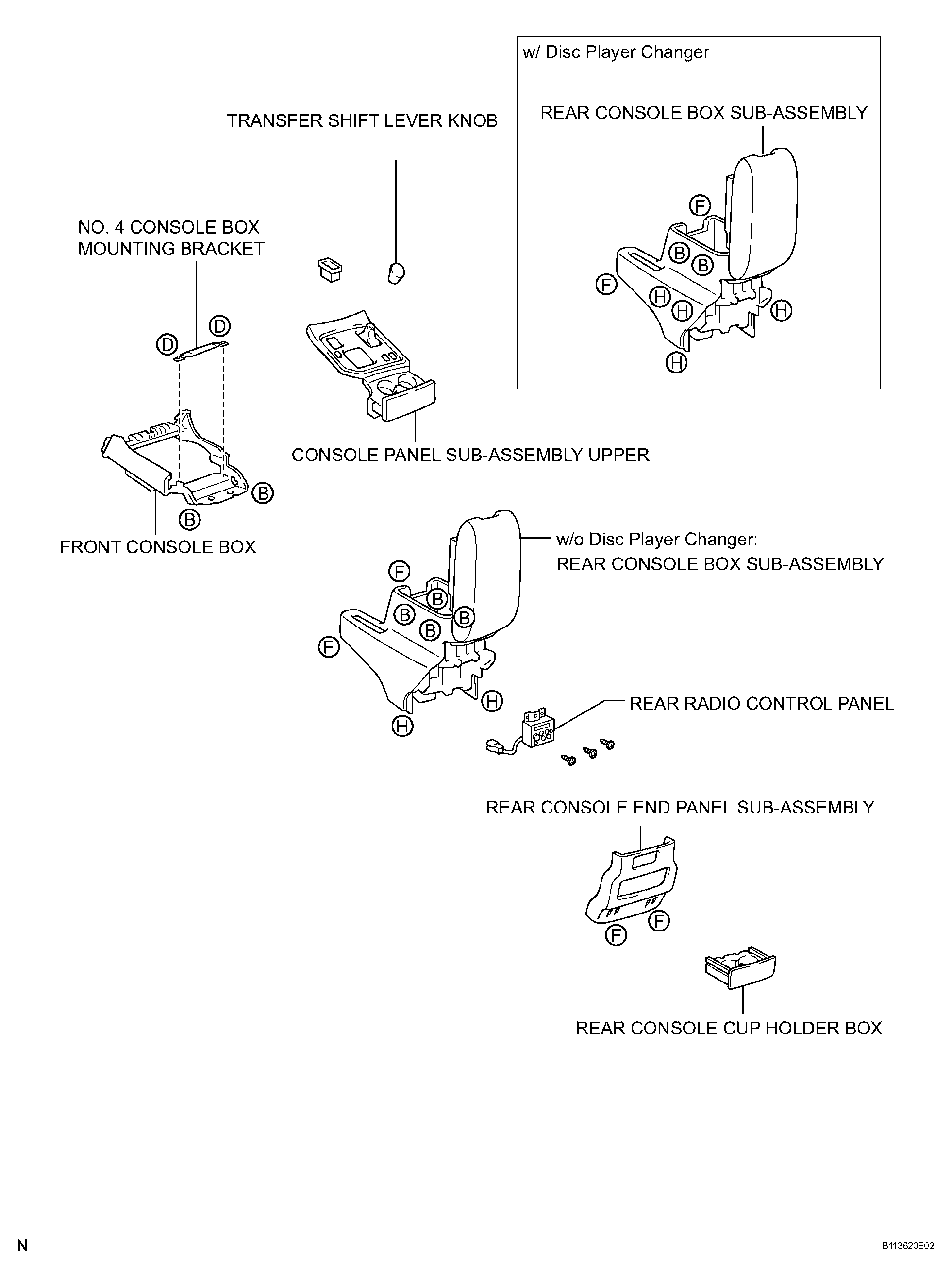 w/ Disc Player Changer

REAR CONSOLE BOX SUB-ASSEMBLY

F
B
B
F
H
H
H
H

TRANSFER SHIFT LEVER KNOB

NO. 4 CONSOLE BOX MOUNTING BRACKET

D
D

CONSOLE PANEL SUB-ASSEMBLY UPPER

B
B

FRONT CONSOLE BOX

w/o Disc Player Changer: REAR CONSOLE BOX SUB-ASSEMBLY

F
B
B
B
B
F
H
H

REAR RADIO CONTROL PANEL

REAR CONSOLE END PANEL SUB-ASSEMBLY

F
F

REAR CONSOLE CUP HOLDER BOX

N

B113620E02