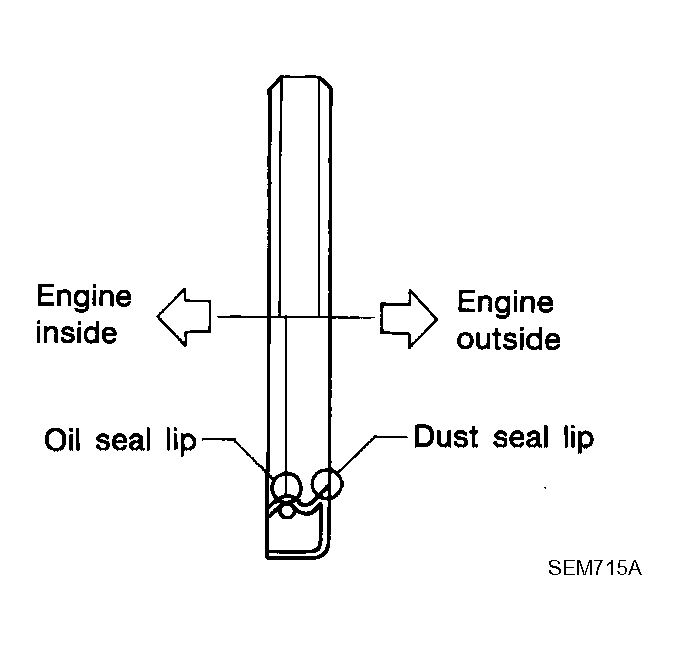 Engine inside

Engine outside

Oil seal lip

Dust seal lip

SEM715A