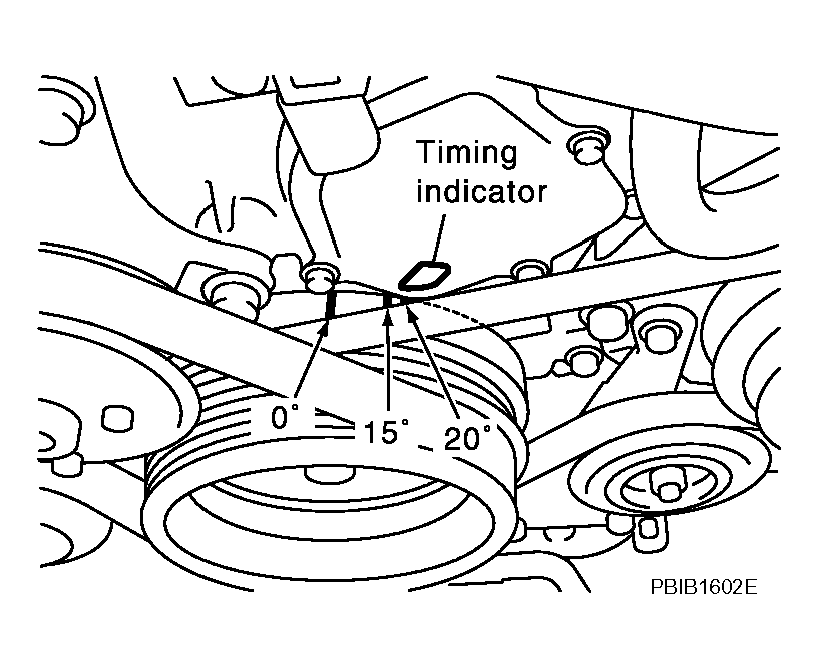 Timing indicator

0°

15°

20°

PBIB1602E