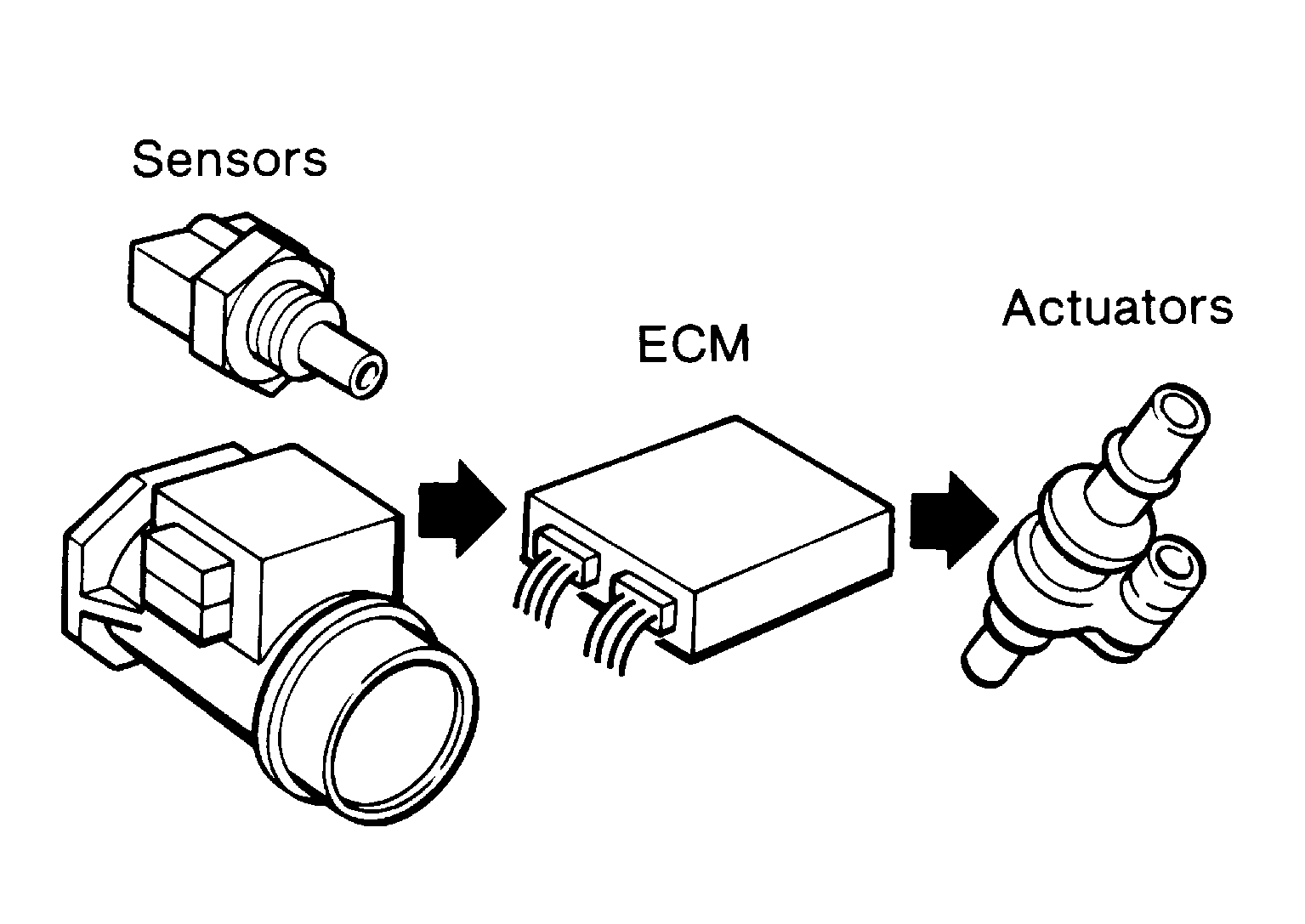 Sensors

ECM

Actuators