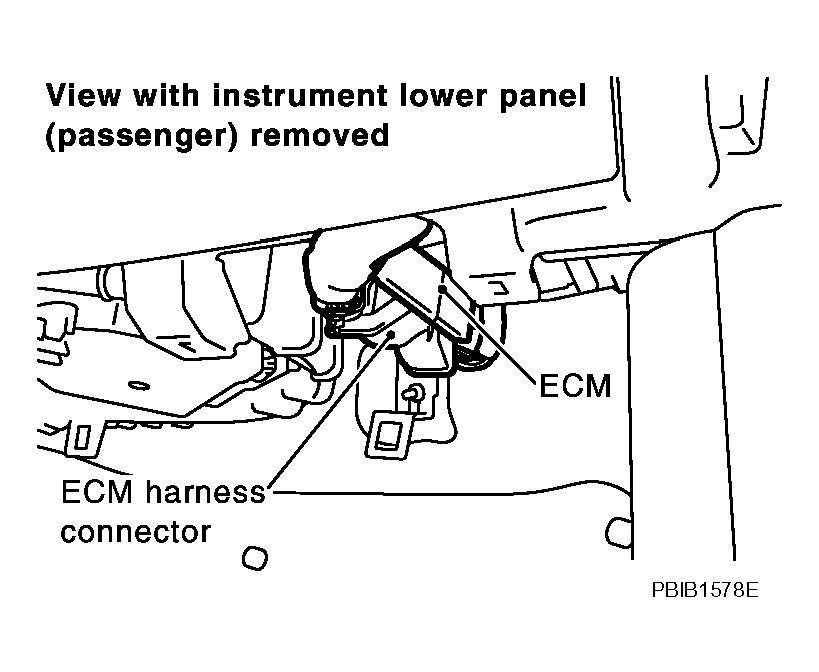 View with instrument lower panel (passenger) removed

ECM

ECM harness connector

PBIB1578E