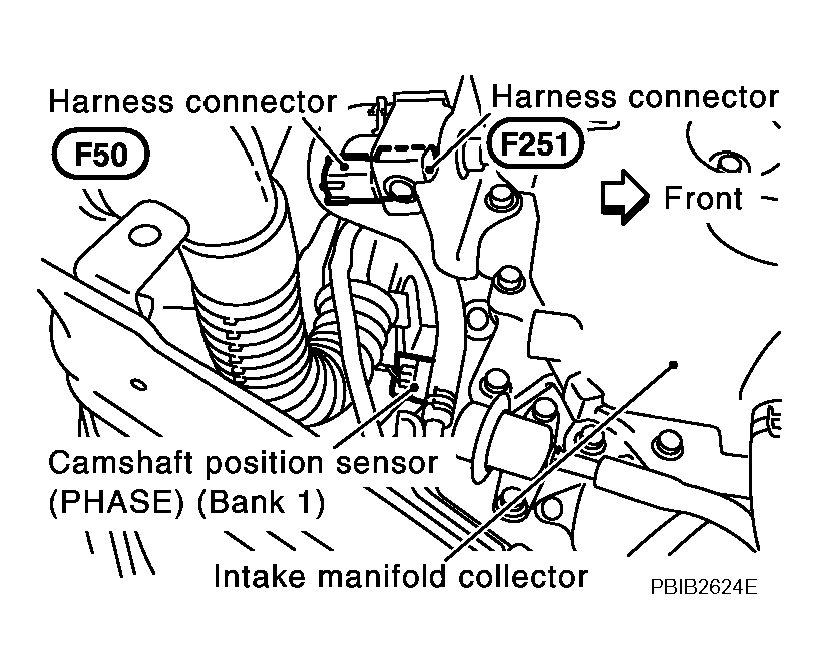 Harness connector
F50

Harness connector
F251

Front

Camshaft position sensor (PHASE) (Bank 1)

Intake manifold collector

PBIB2624E