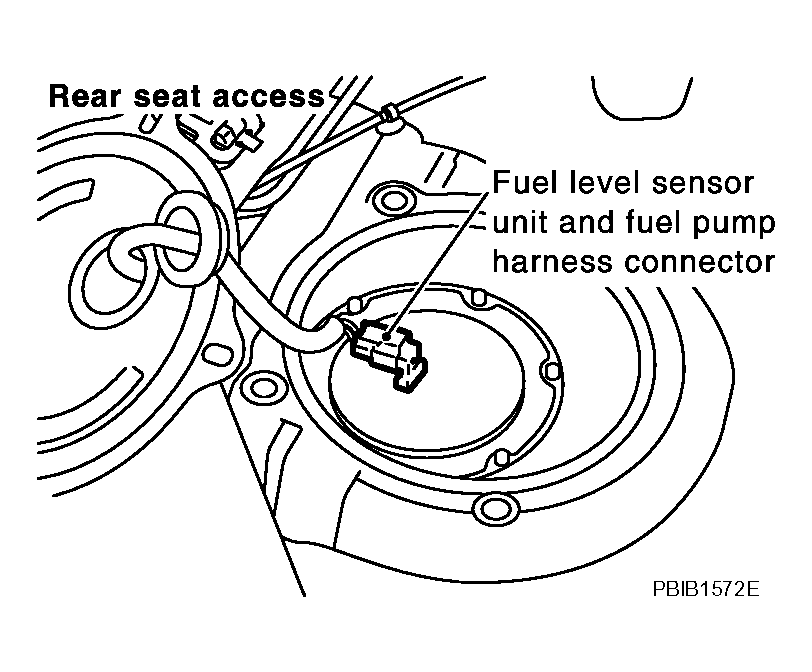 Rear seat access

Fuel level sensor unit and fuel pump harness connector

PBIB1572E