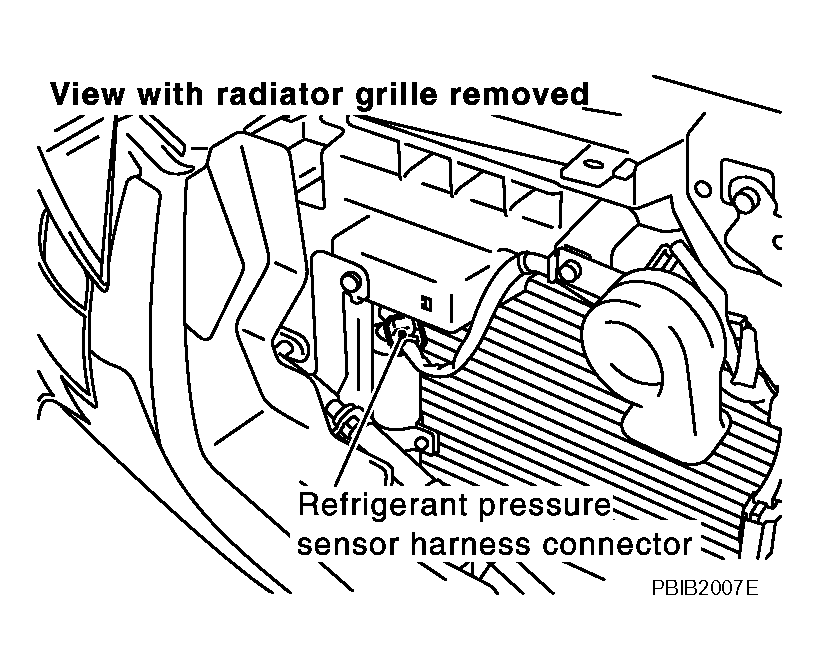 View with radiator grille removed

Refrigerant pressure sensor harness connector

PBIB2007E