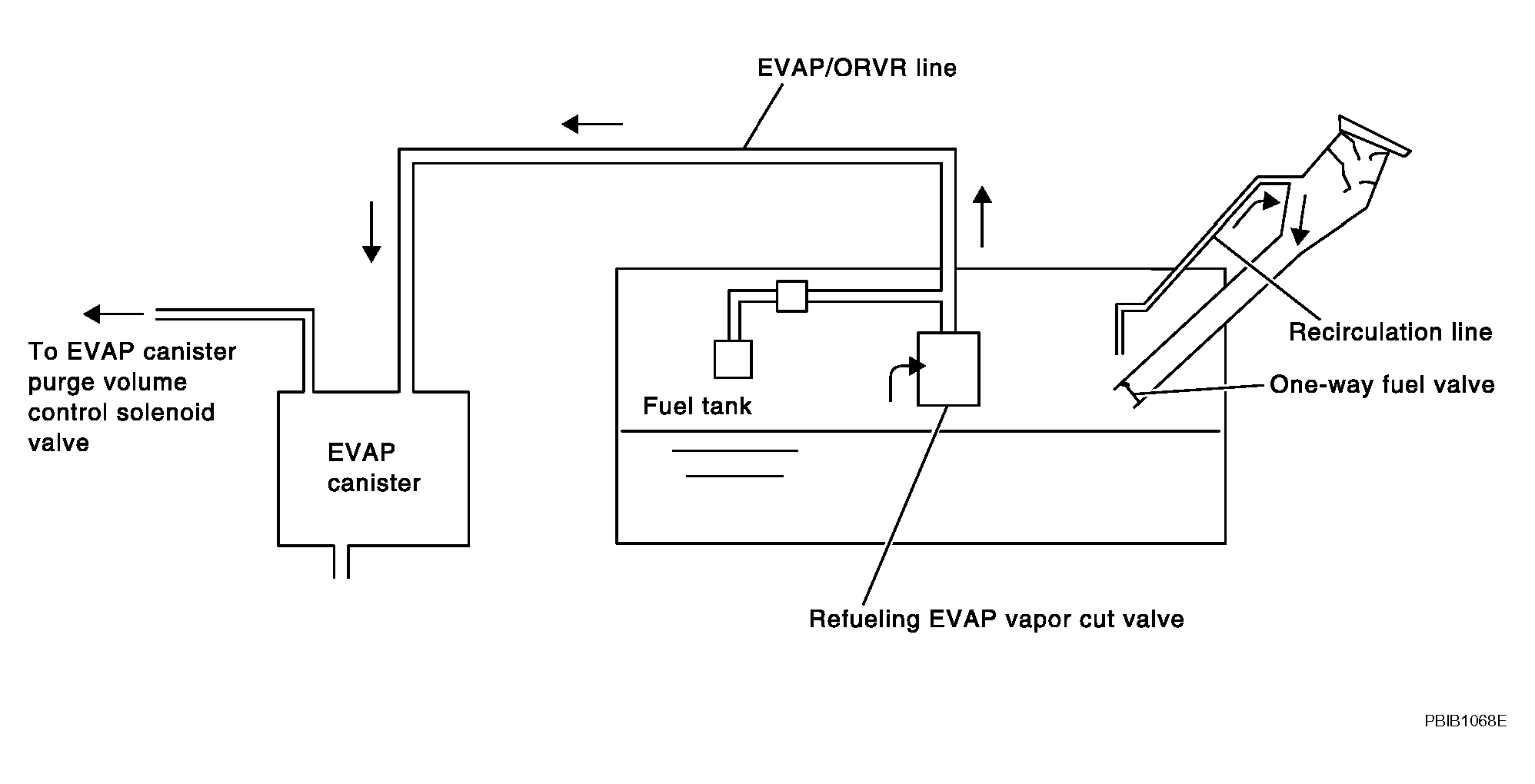 EVAP/ORVR line

To EVAP canister purge volume control solenoid valve

EVAP canister

Fuel tank

Recirculation line

One-way fuel valve

Refueling EVAP vapor cut valve

PBIB1068E