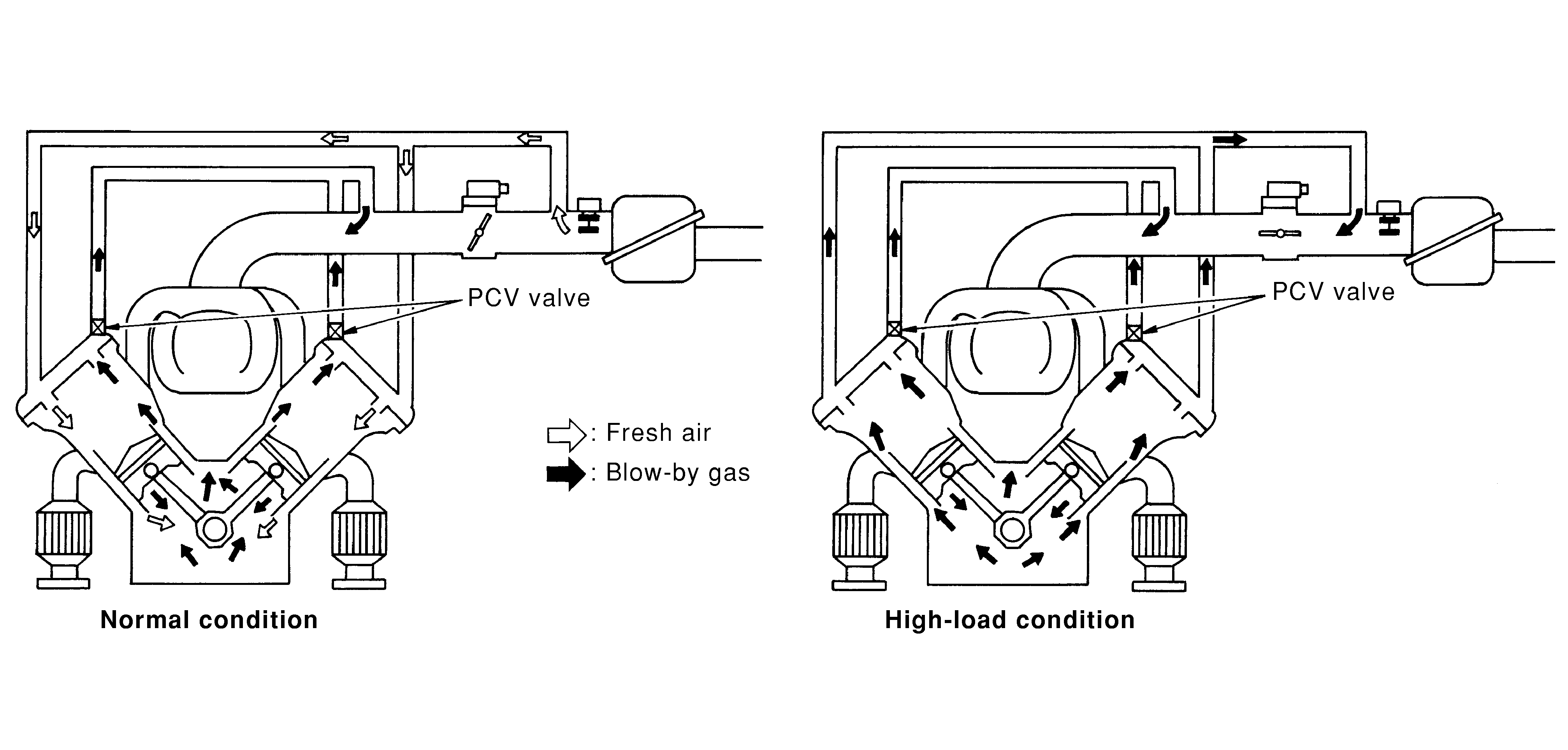 PCV valve

: Fresh air
: Blow-by gas

Normal condition

PCV valve

High-load condition