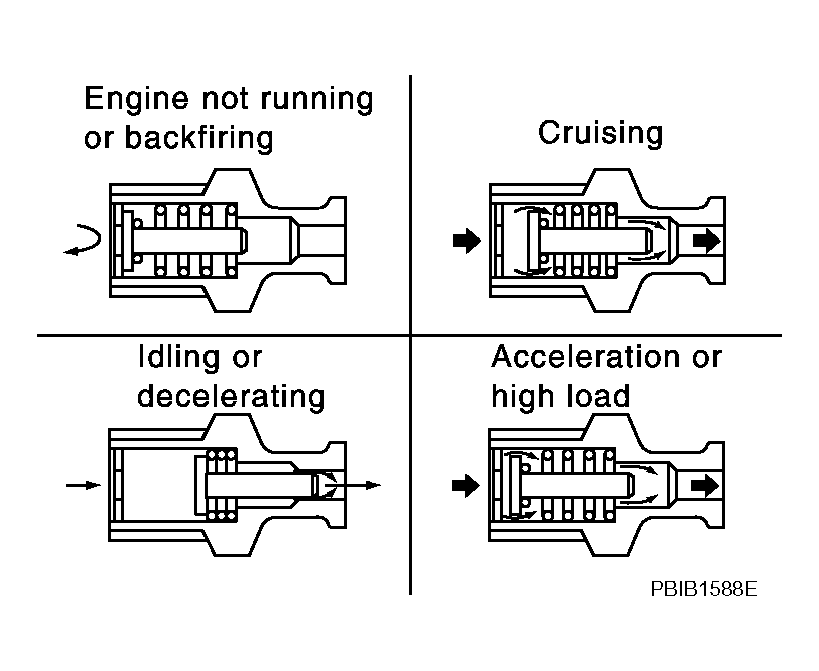 Engine not running or backfiring

Cruising

Idling or decelerating

Acceleration or high load

PBIB1588E