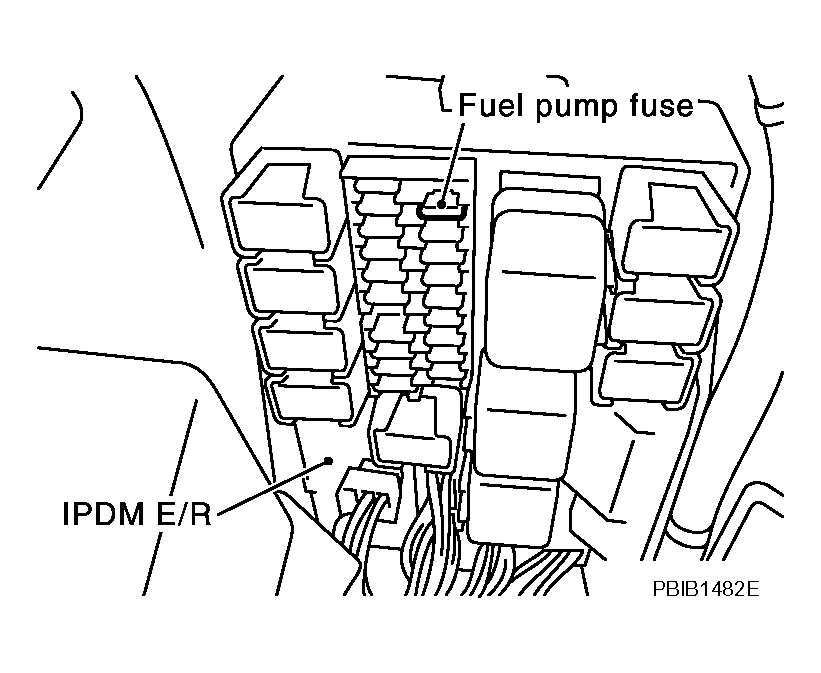 Fuel pump fuse

IPDM E/R

PBIB1482E