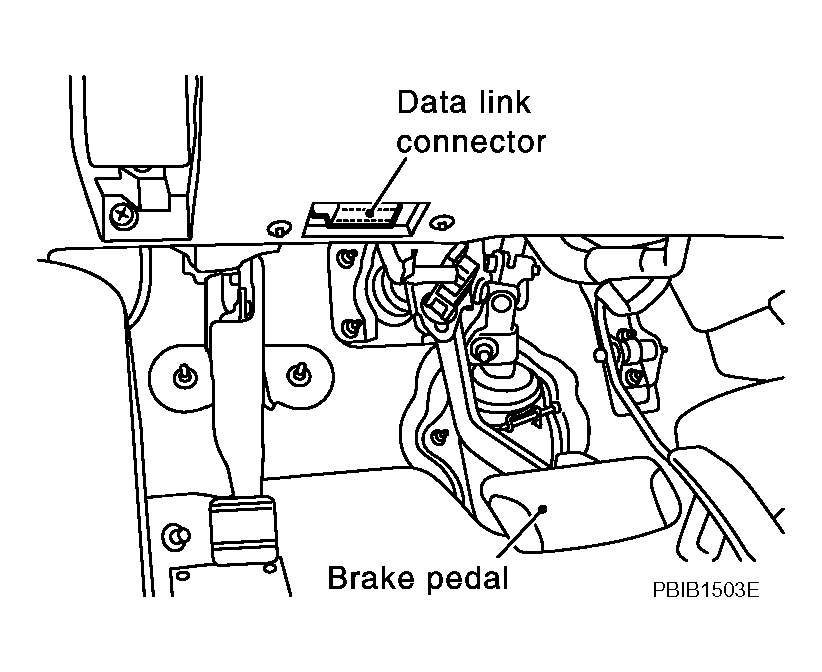 Data link connector

Brake pedal

PBIB1503E