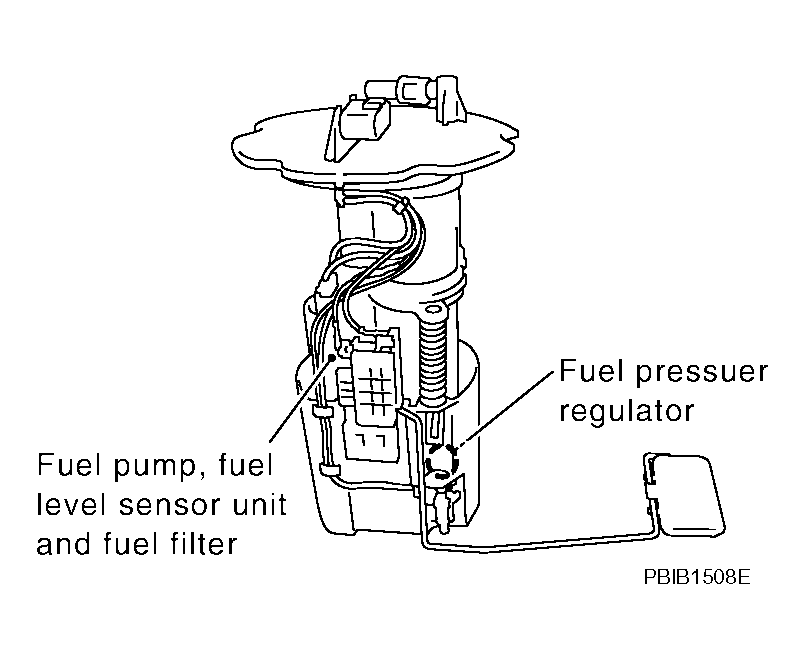 Fuel pressuer regulator

Fuel pump, fuel level sensor unit and fuel filter

PBIB1508E