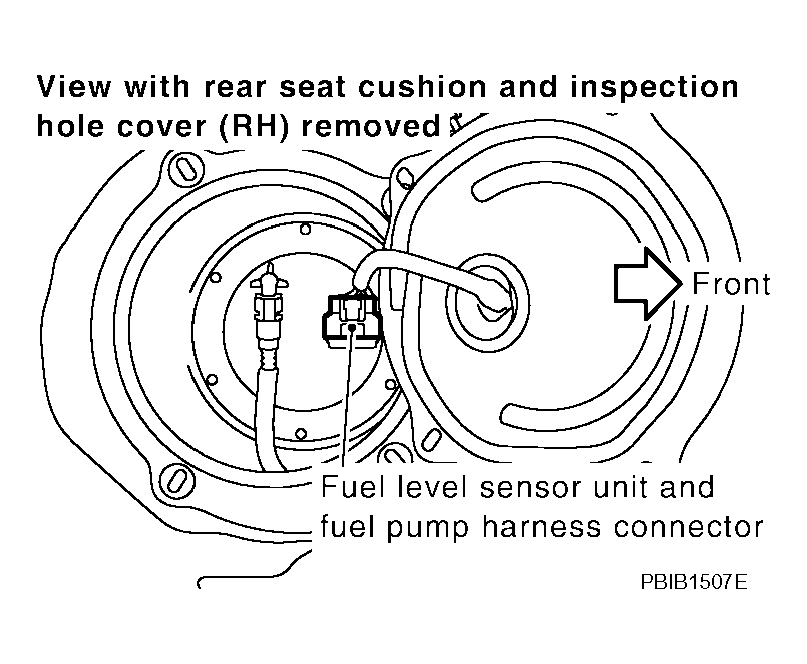 View with rear seat cushion and inspection hole cover (RH) removed

Front

Fuel level sensor unit and fuel pump harness connector

PBIB1507E