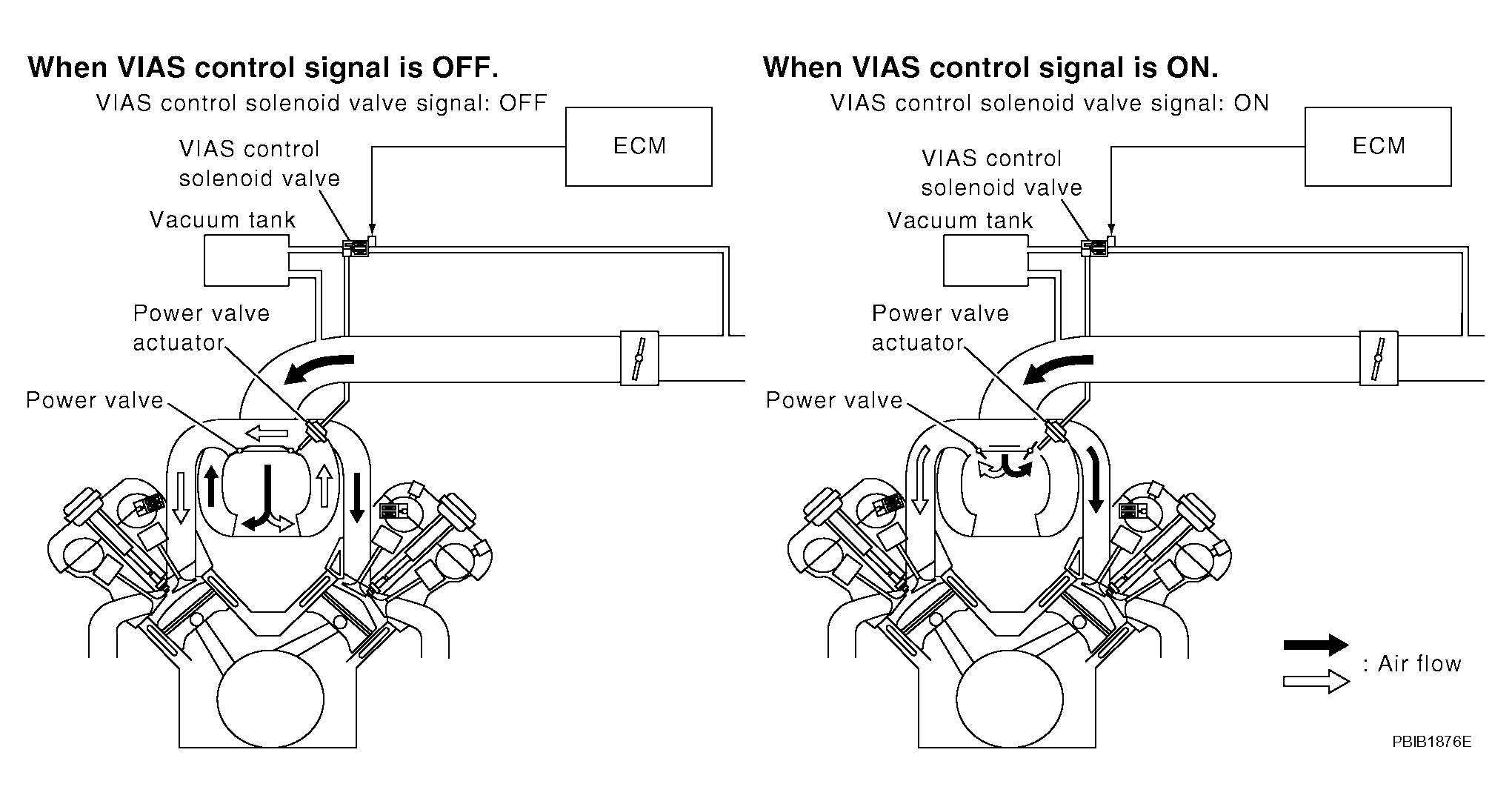 When VIAS control signal is OFF.

VIAS control solenoid valve signal: OFF

ECM

VIAS control solenoid valve

Vacuum tank

Power valve actuator

Power valve

When VIAS control signal is ON.

VIAS control solenoid valve signal: ON

ECM

VIAS control solenoid valve

Vacuum tank

Power valve actuator

Power valve

: Air flow

PBIB1876E