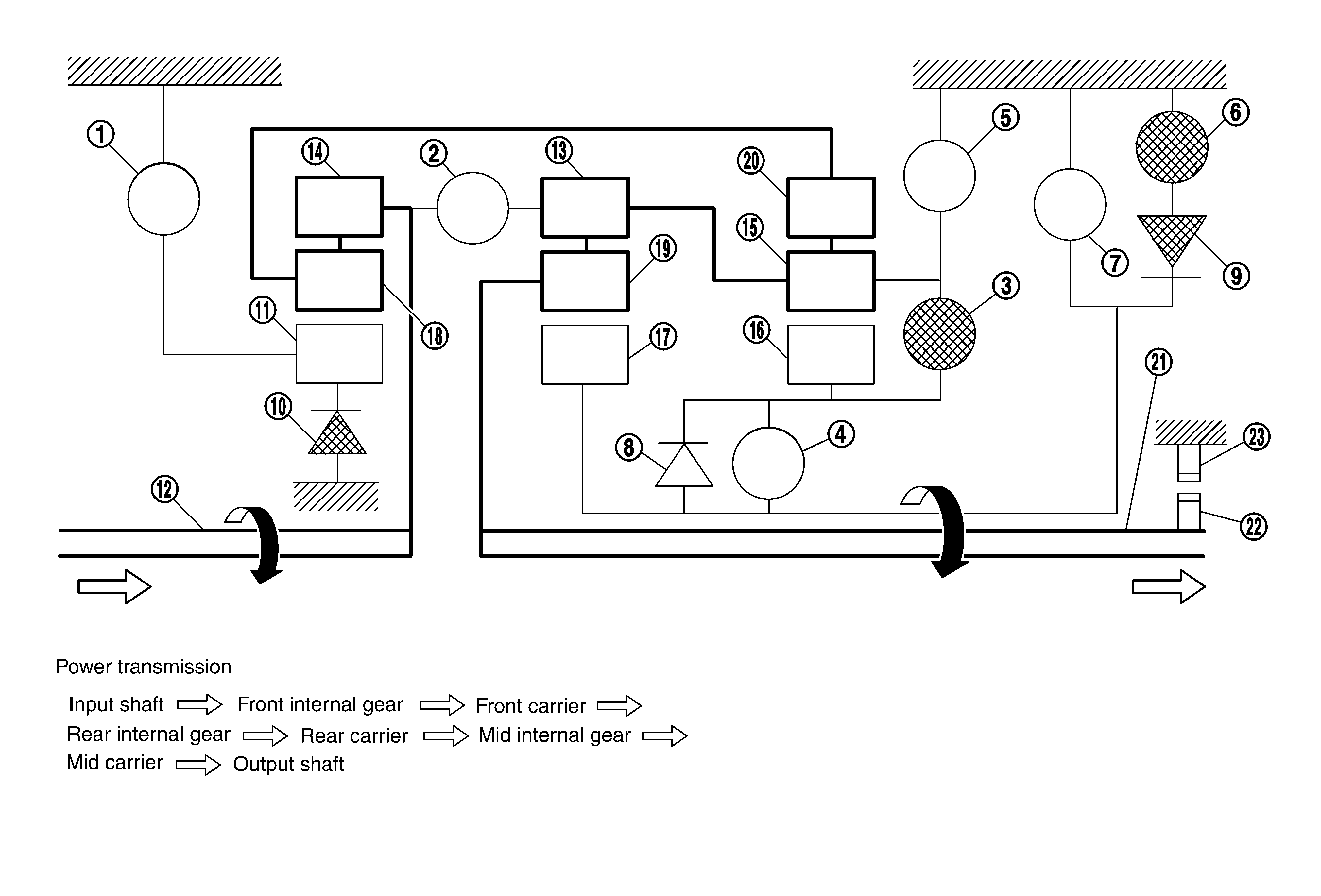 1
14
2
13
20
5
6
15
19
7
9
3
11
18
17
16
21
10
8
4
23
12
22

Power transmission

Input shaft ⇨ Front internal gear ⇨ Front carrier ⇨ Rear internal gear ⇨ Rear carrier ⇨ Mid internal gear ⇨ Mid carrier ⇨ Output shaft