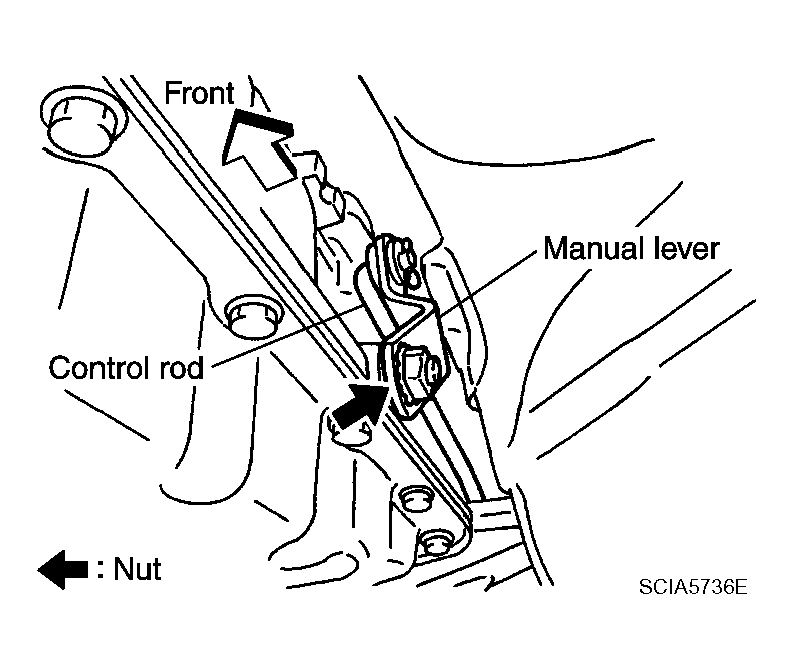 Front

Manual lever

Control rod

: Nut

SCIA5736E