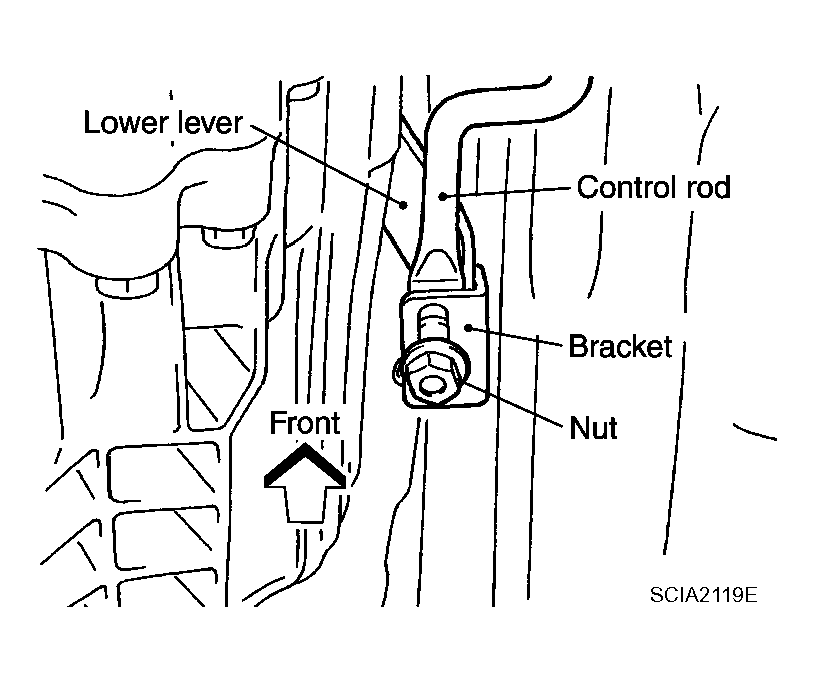 Lower lever
Control rod
Bracket
Nut
Front
SCIA2119E