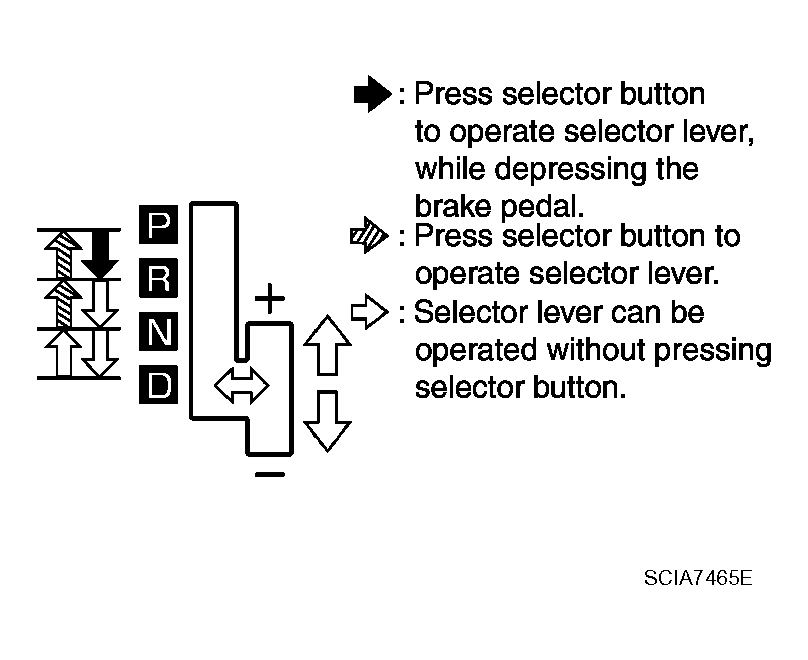 P
R
N
D
+
−

: Press selector button to operate selector lever, while depressing the brake pedal.

: Press selector button to operate selector lever.

: Selector lever can be operated without pressing selector button.

SCIA7465E