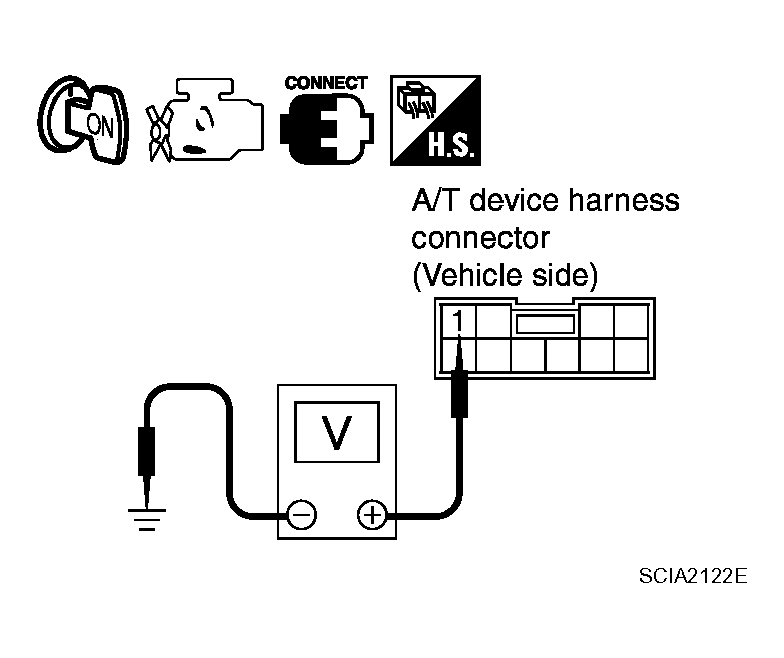 ON

CONNECT

H.S.

A/T device harness connector
(Vehicle side)

1

V

SCIA2122E