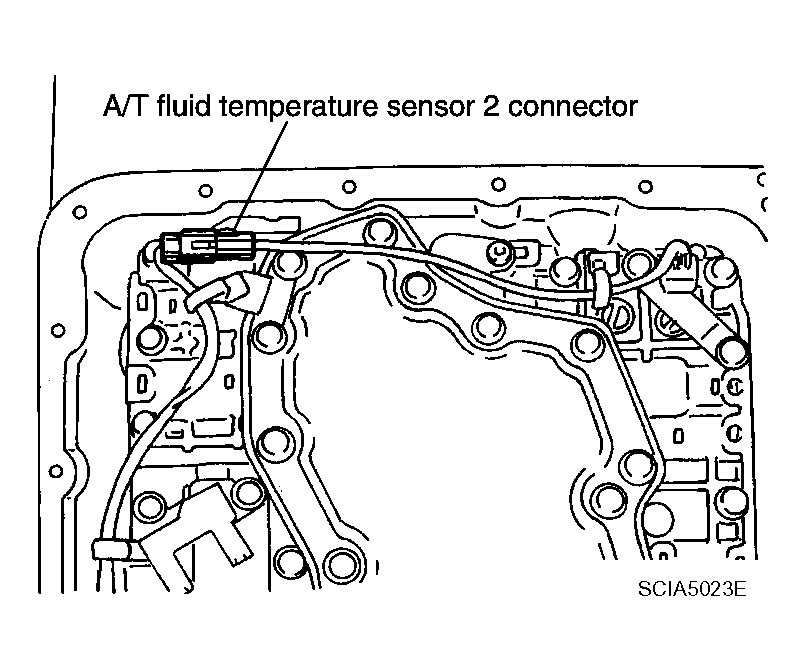 A/T fluid temperature sensor 2 connector

SCIA5023E