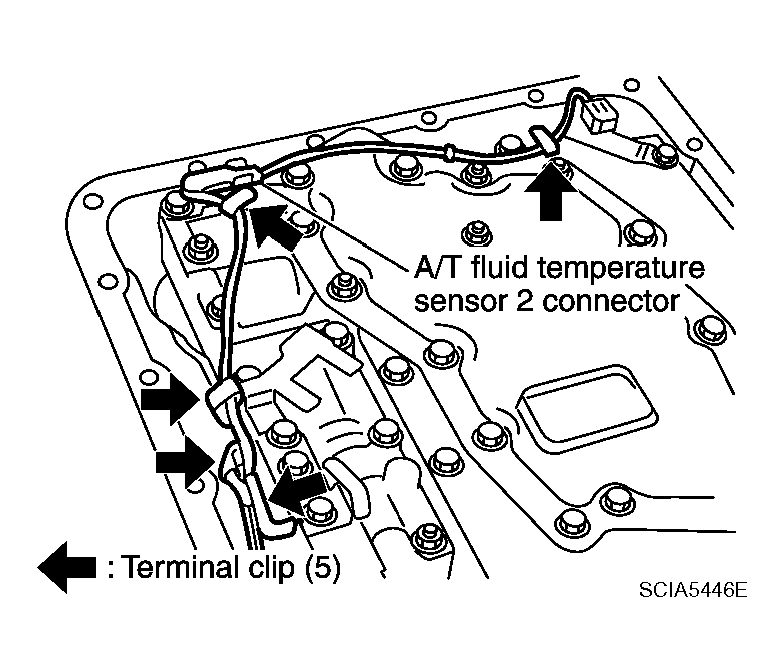 A/T fluid temperature sensor 2 connector

: Terminal clip (5)

SCIA5446E