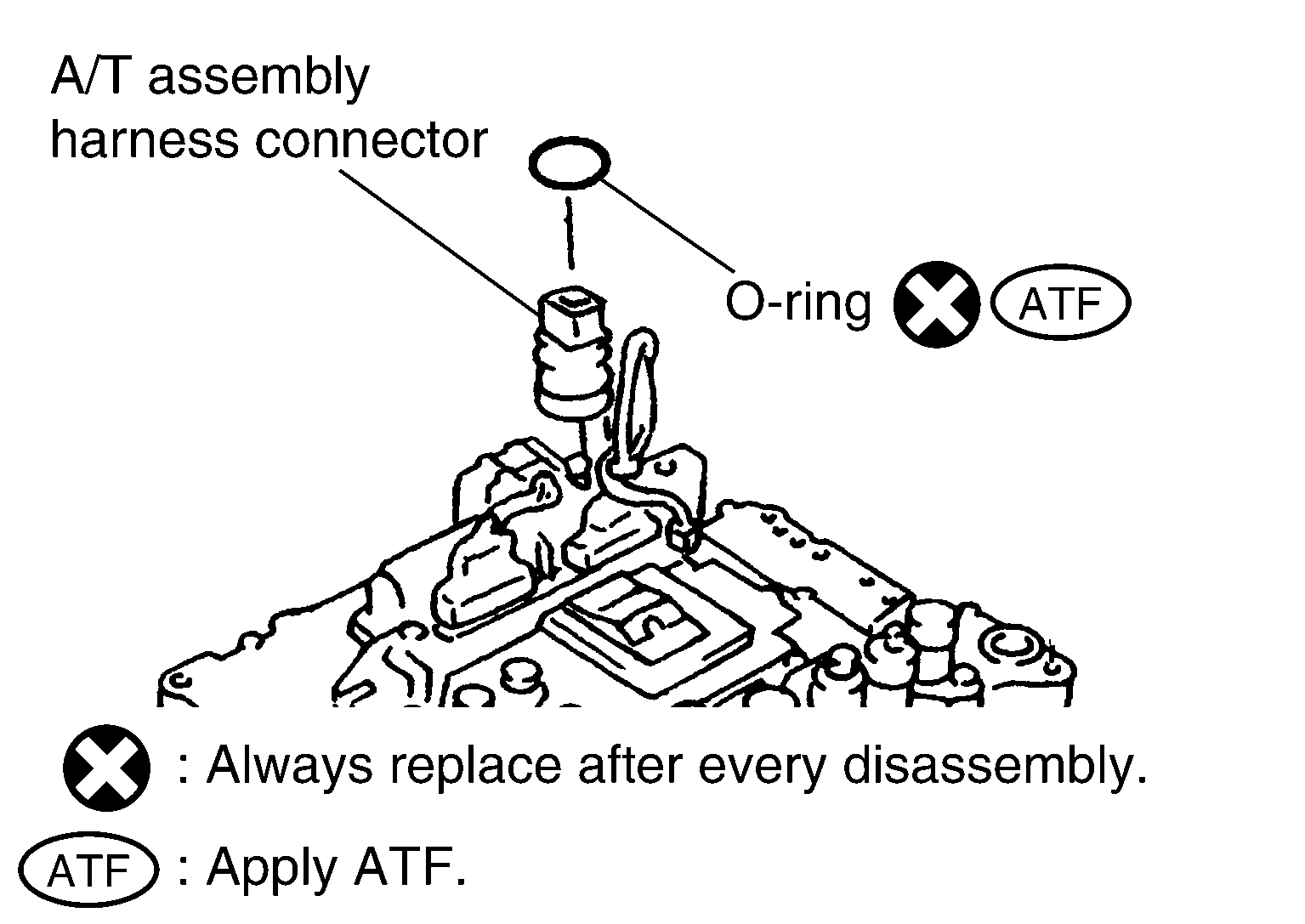 A/T assembly harness connector

O-ring ATF

: Always replace after every disassembly.

ATF : Apply ATF.