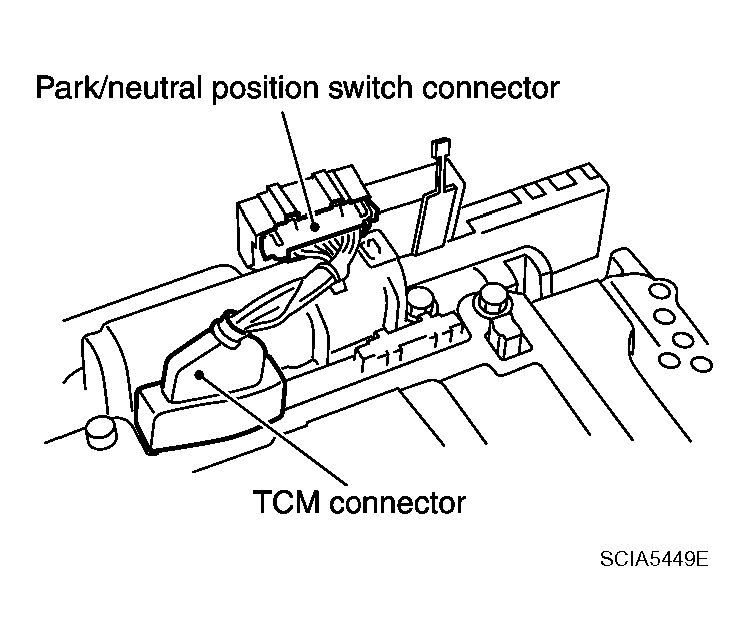 Park/neutral position switch connector

TCM connector

SCIA5449E