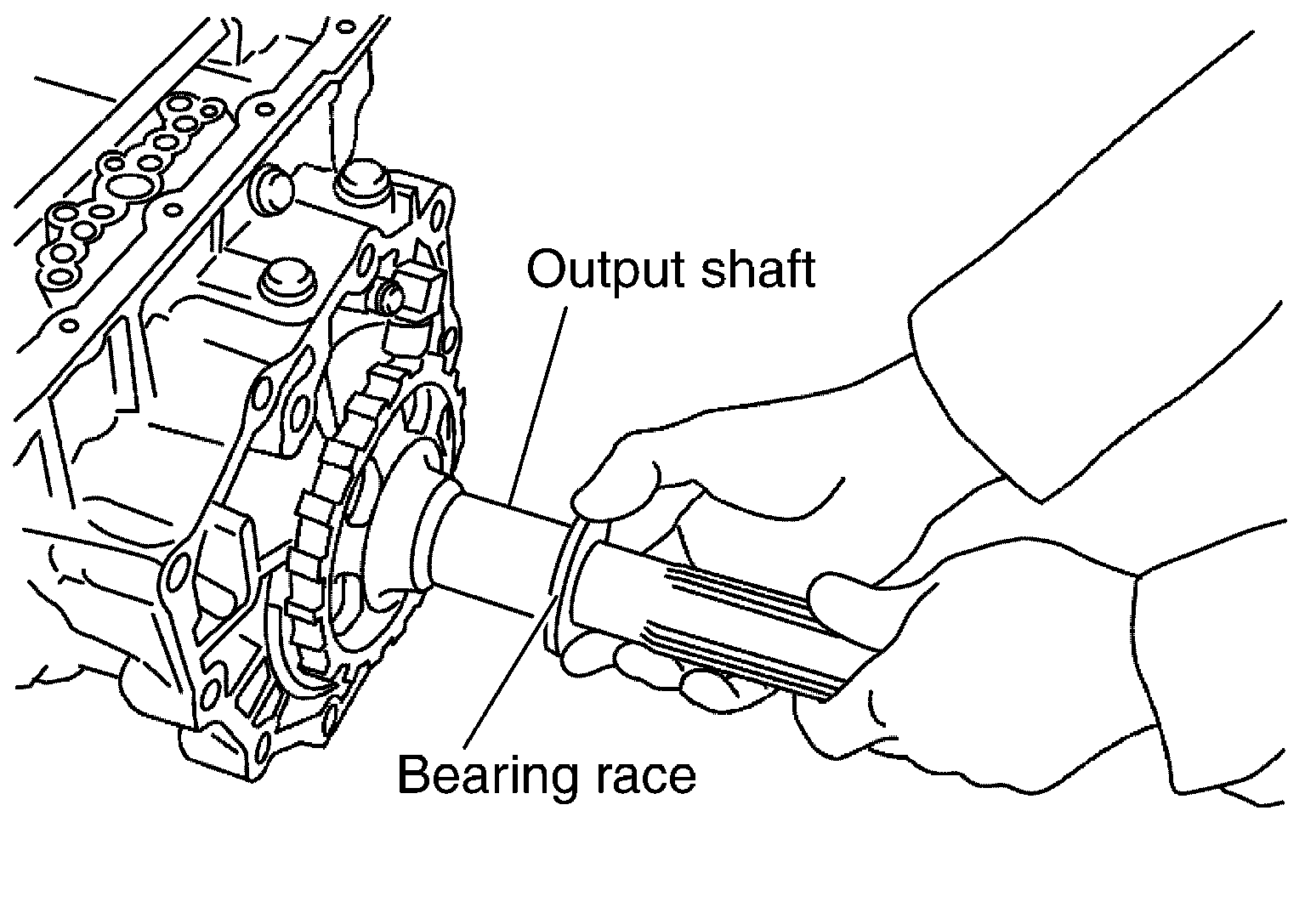 Output shaft

Bearing race