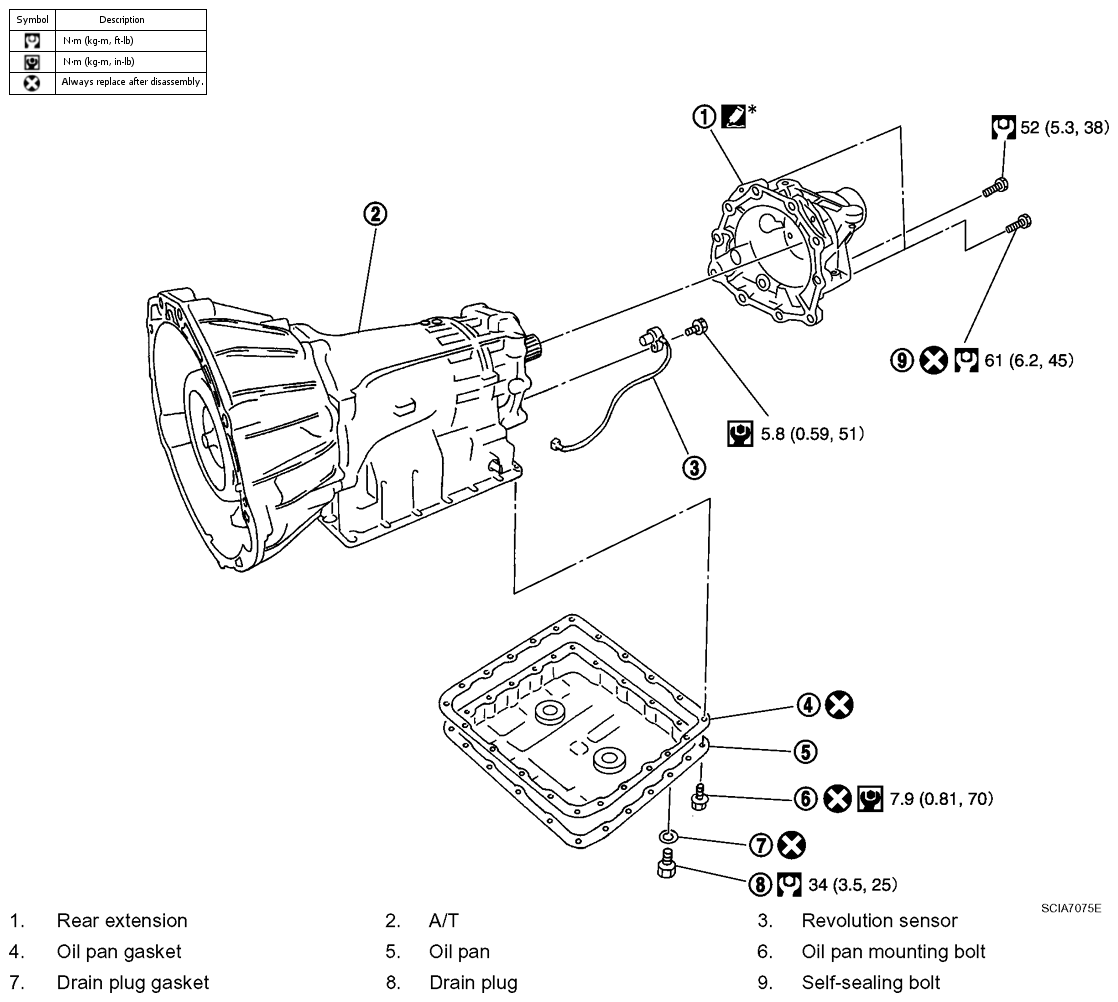 | Symbol | Description |
|---|---|
| | N·m (kg-m, ft-lb) |
| | N·m (kg-m, in-lb) |
| | Always replace after disassembly. |

1 *

52 (5.3, 38)

2

9 61 (6.2, 45)

5.8 (0.59, 51)

3

4

5

6 7.9 (0.81, 70)

7

8 34 (3.5, 25)

SCIA7075E

1. Rear extension
2. A/T
3. Revolution sensor
4. Oil pan gasket
5. Oil pan
6. Oil pan mounting bolt
7. Drain plug gasket
8. Drain plug
9. Self-sealing bolt